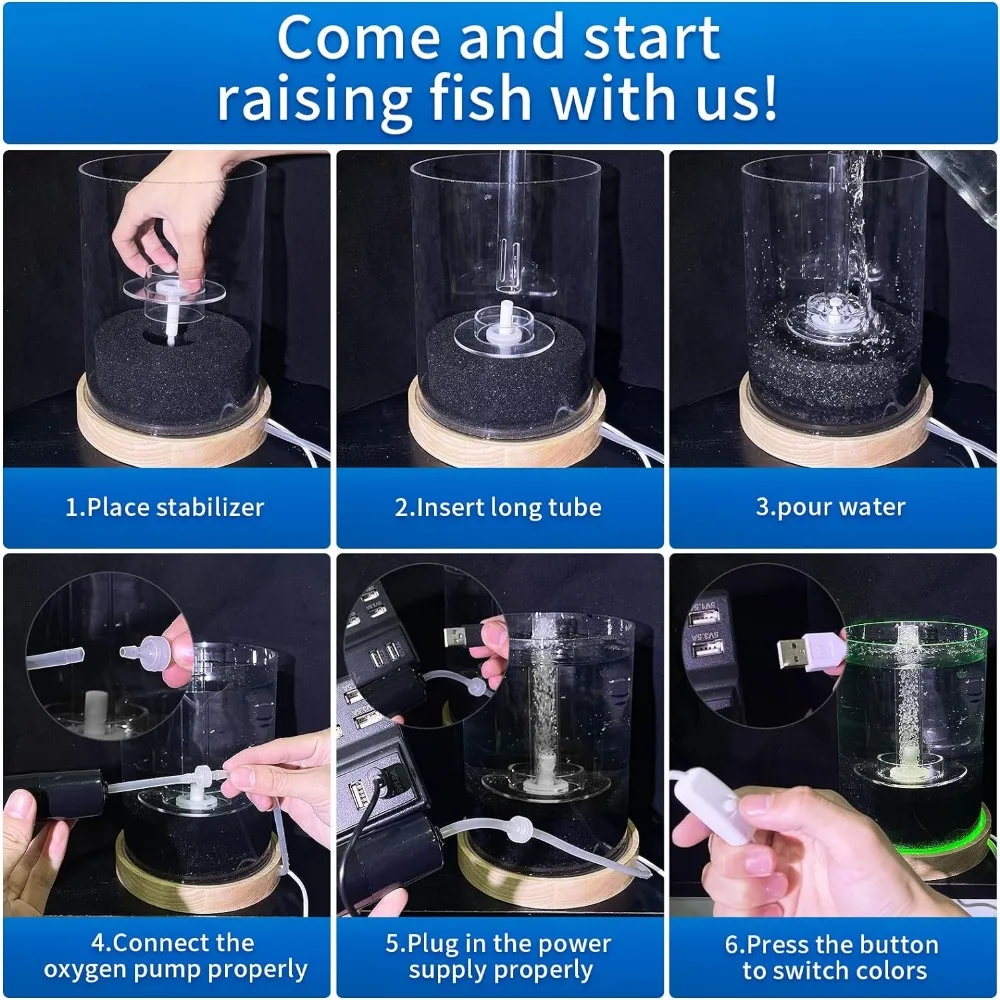 Come and start raising fish with us!

1.Place stabilizer

2.Insert long tube

3.pour water

4.Connect the oxygen pump properly

5.Plug in the power supply properly

6.Press the button to switch colors