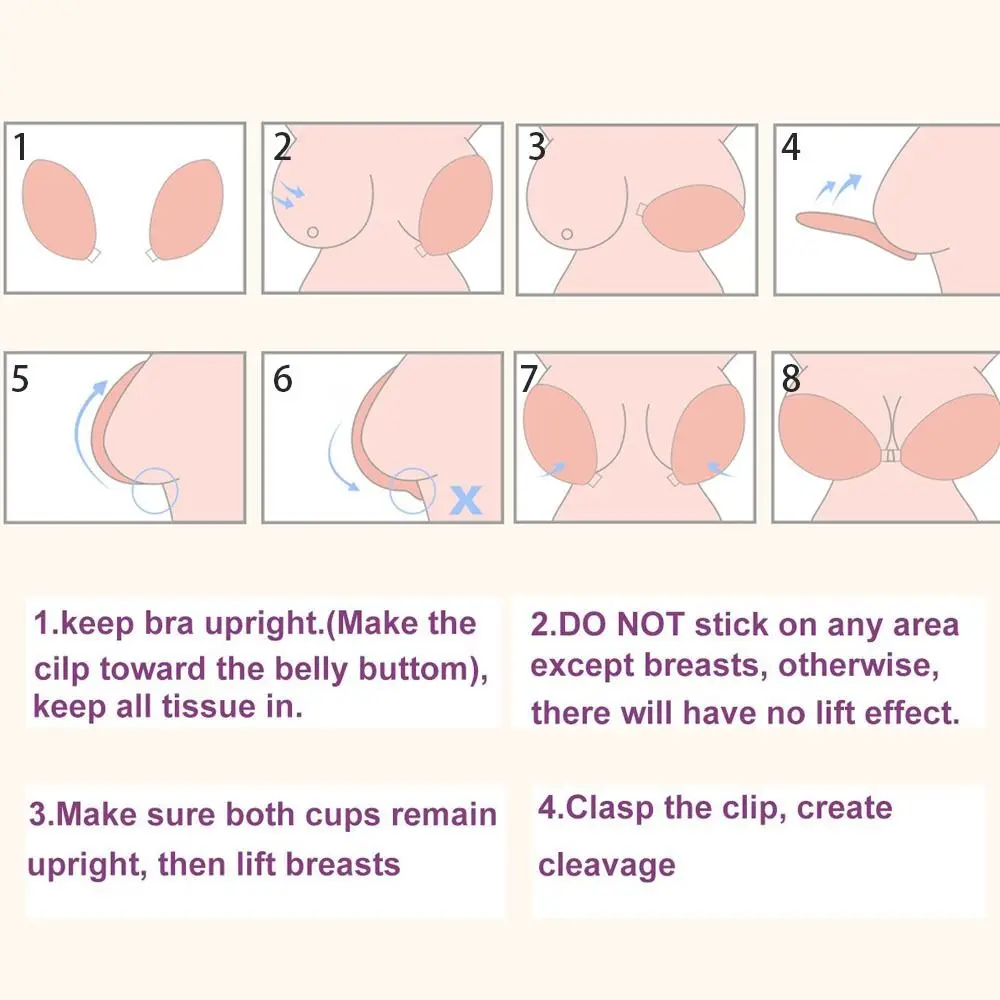 1

2

3

4

5

6

X

7

8

1.keep bra upright.(Make the cilp toward the belly buttom), keep all tissue in.

2.DO NOT stick on any area except breasts, otherwise, there will have no lift effect.

3.Make sure both cups remain upright, then lift breasts

4.Clasp the clip, create cleavage