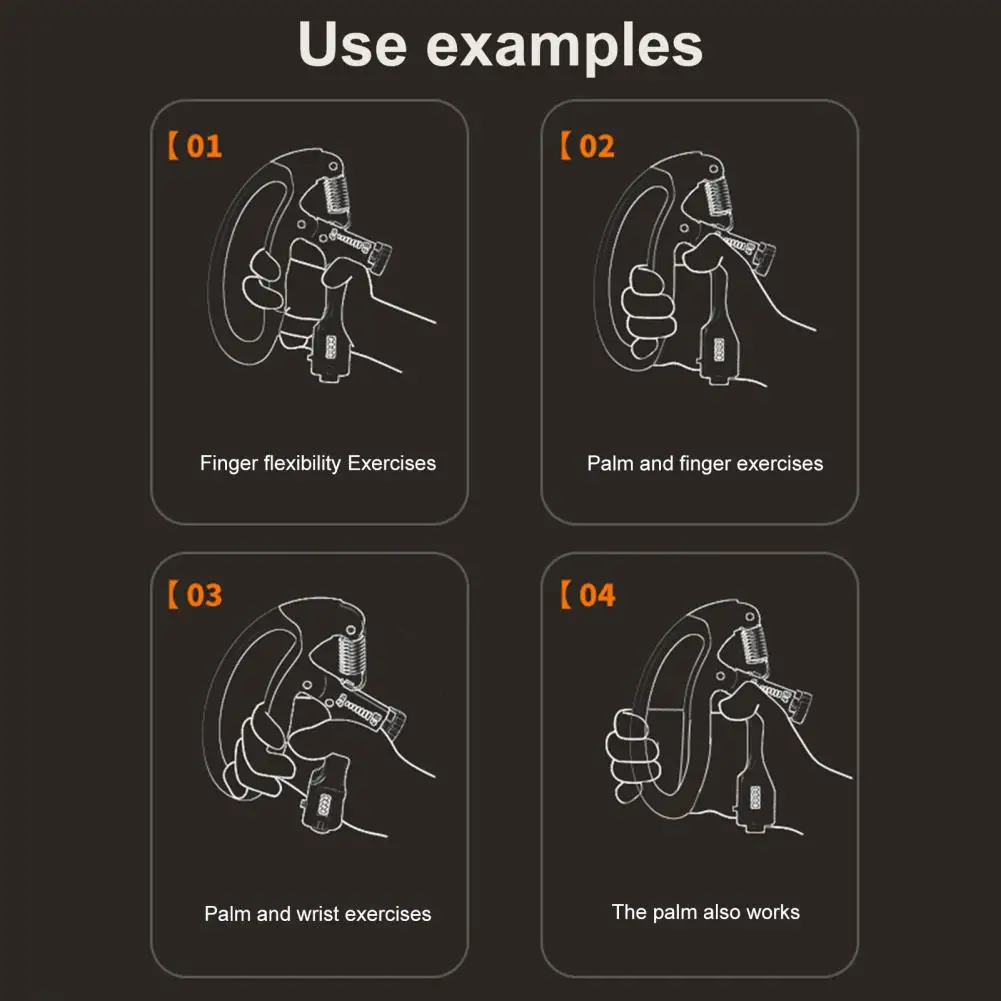 Use examples

【01

Finger flexibility Exercises

【02

Palm and finger exercises

【03

Palm and wrist exercises

【04

The palm also works