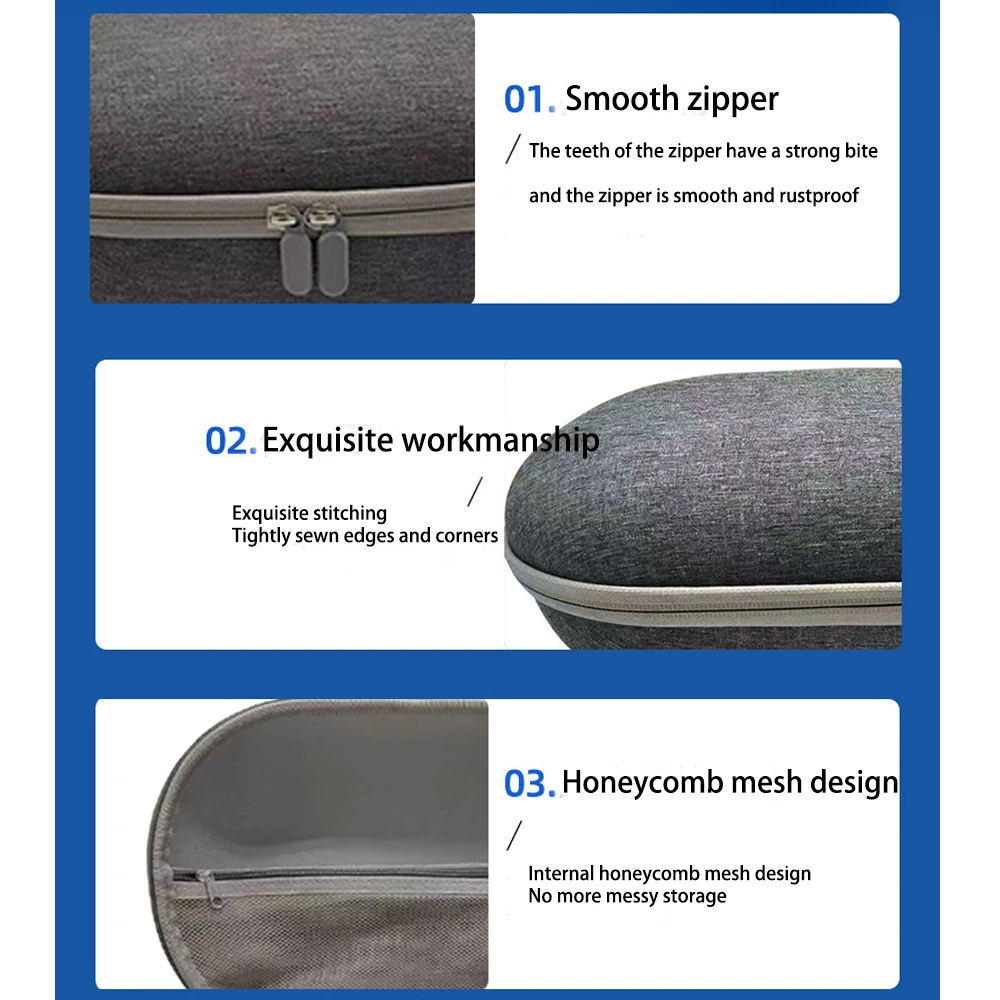 01. Smooth zipper

/ The teeth of the zipper have a strong bite

and the zipper is smooth and rustproof

02. Exquisite workmanship

/

Exquisite stitching
Tightly sewn edges and corners

03. Honeycomb mesh design

/

Internal honeycomb mesh design
No more messy storage