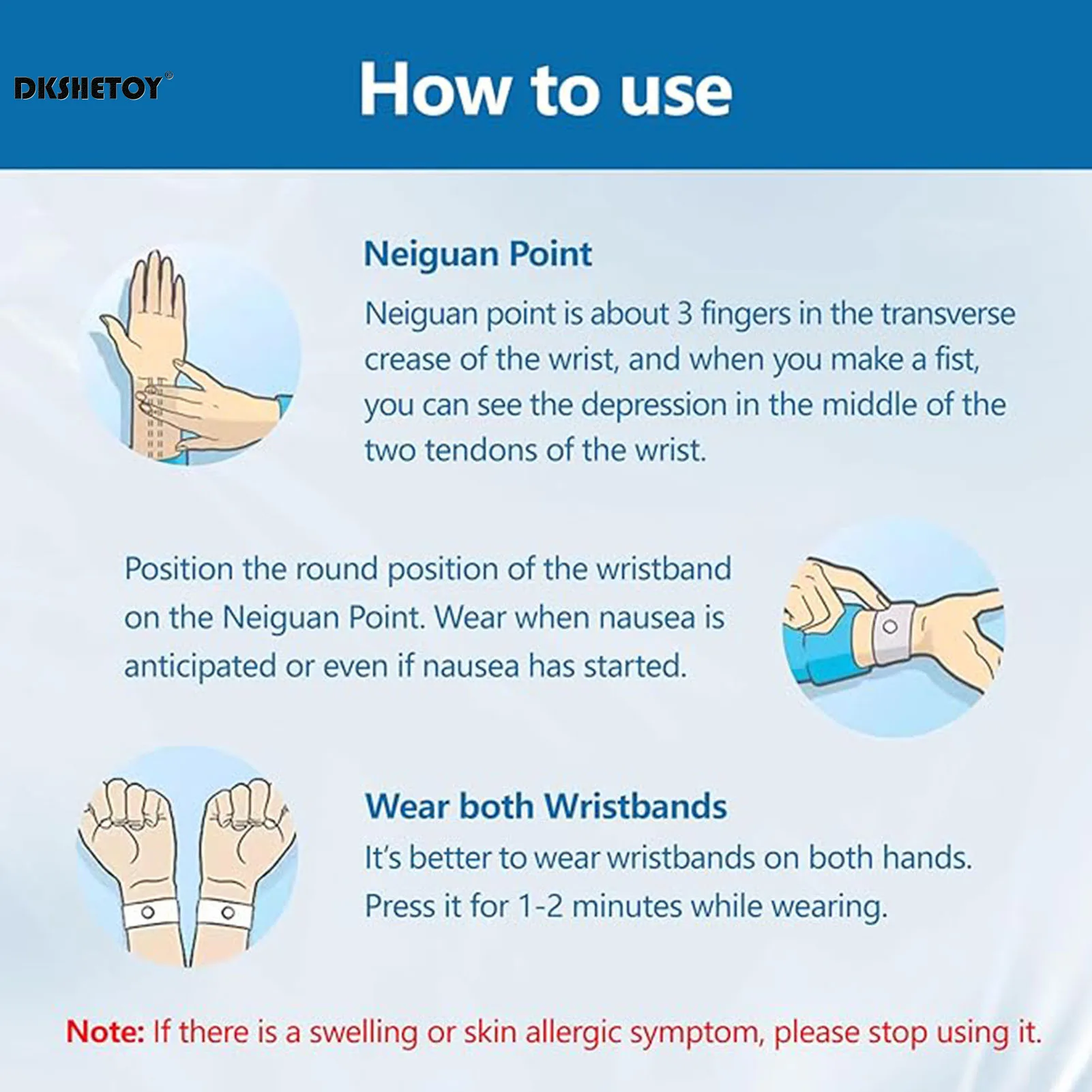 DKSHETOY®

How to use

Neiguan Point

Neiguan point is about 3 fingers in the transverse crease of the wrist, and when you make a fist, you can see the depression in the middle of the two tendons of the wrist.

Position the round position of the wristband on the Neiguan Point. Wear when nausea is anticipated or even if nausea has started.

Wear both Wristbands

It's better to wear wristbands on both hands. Press it for 1-2 minutes while wearing.

Note: If there is a swelling or skin allergic symptom, please stop using it.