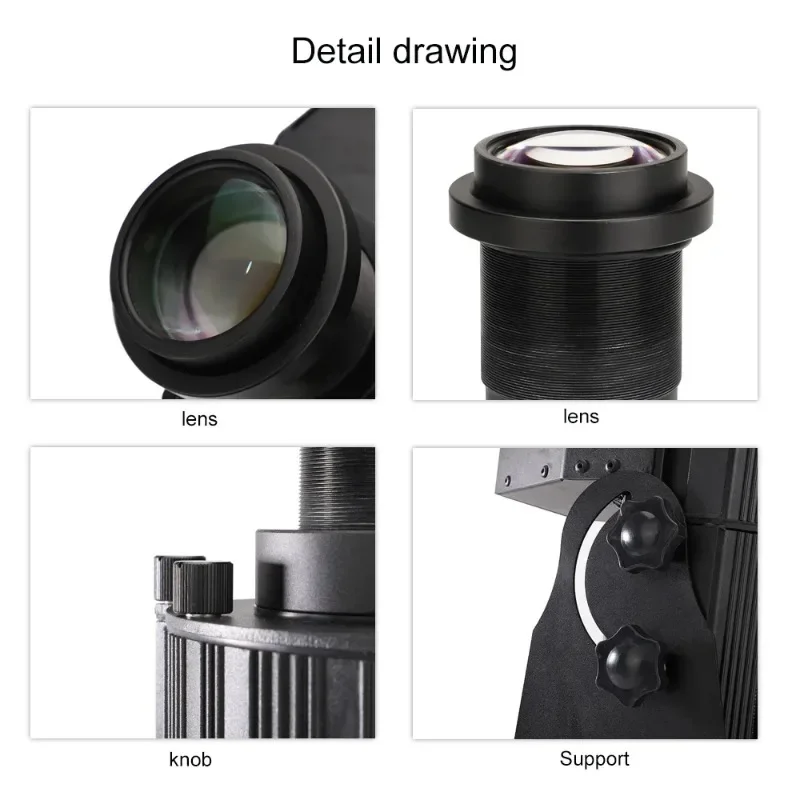 Detail drawing

lens

lens

knob

Support