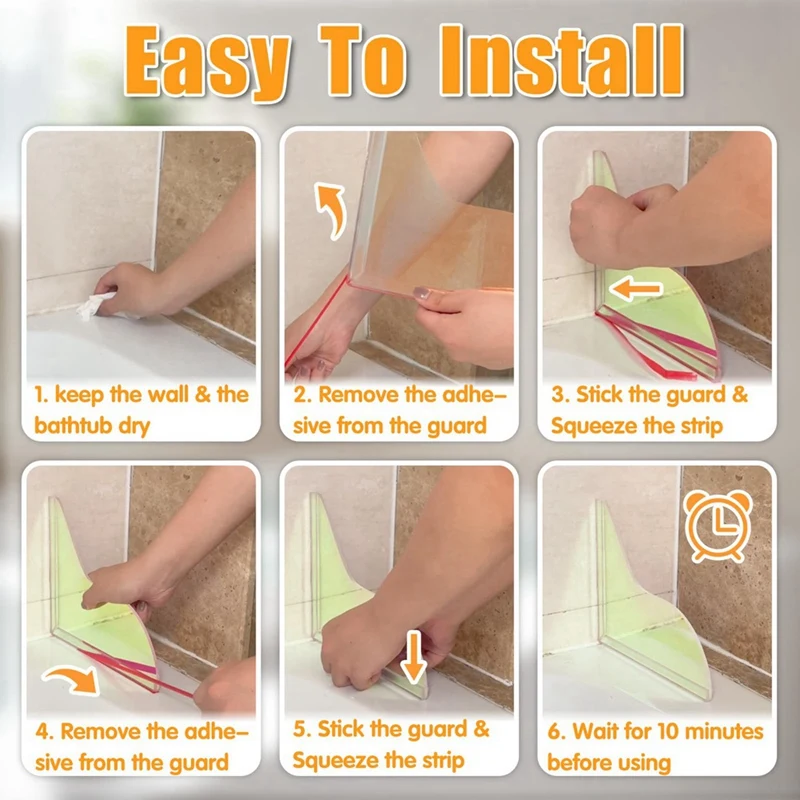 Easy To Install

1. keep the wall & the bathtub dry

2. Remove the adhesive from the guard

3. Stick the guard & Squeeze the strip

4. Remove the adhesive from the guard

5. Stick the guard & Squeeze the strip

6. Wait for 10 minutes before using