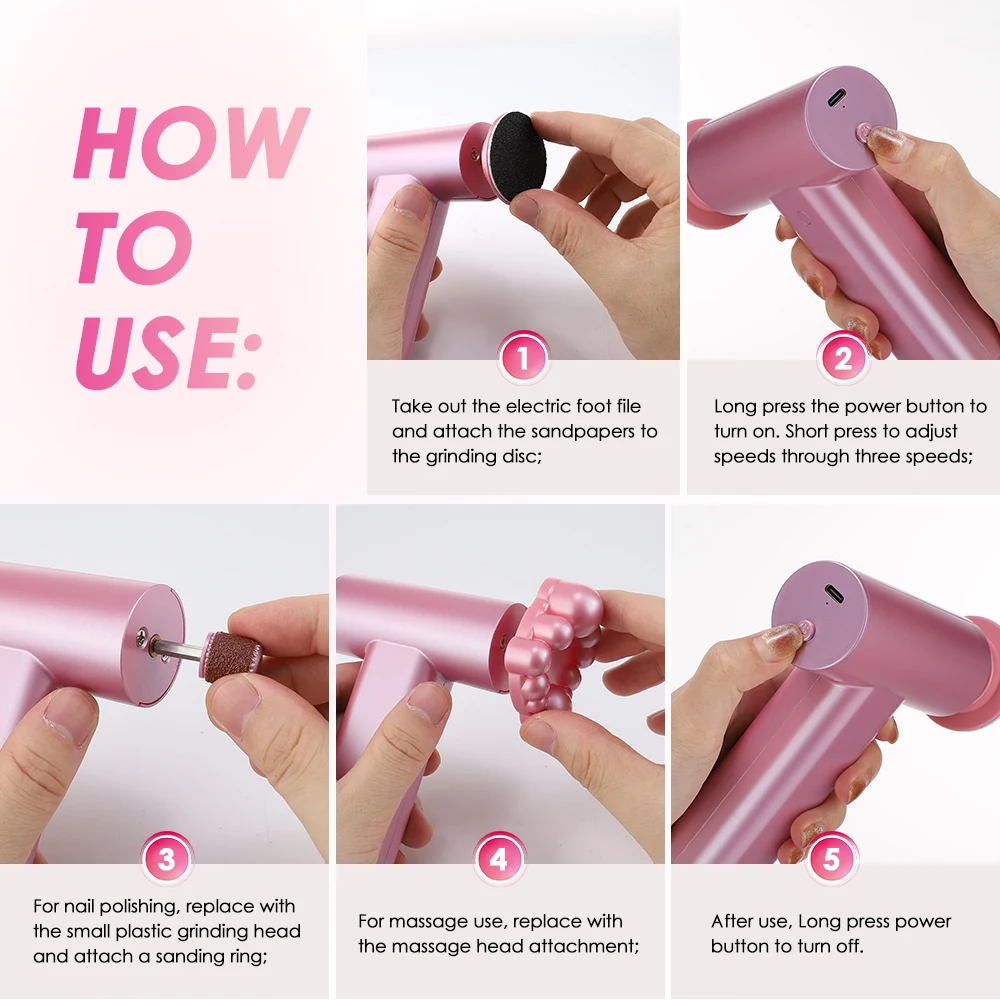 HOW TO USE:

1

Take out the electric foot file and attach the sandpapers to the grinding disc;

2

Long press the power button to turn on. Short press to adjust speeds through three speeds;

3

For nail polishing, replace with the small plastic grinding head and attach a sanding ring;

4

For massage use, replace with the massage head attachment;

5

After use, Long press power button to turn off.