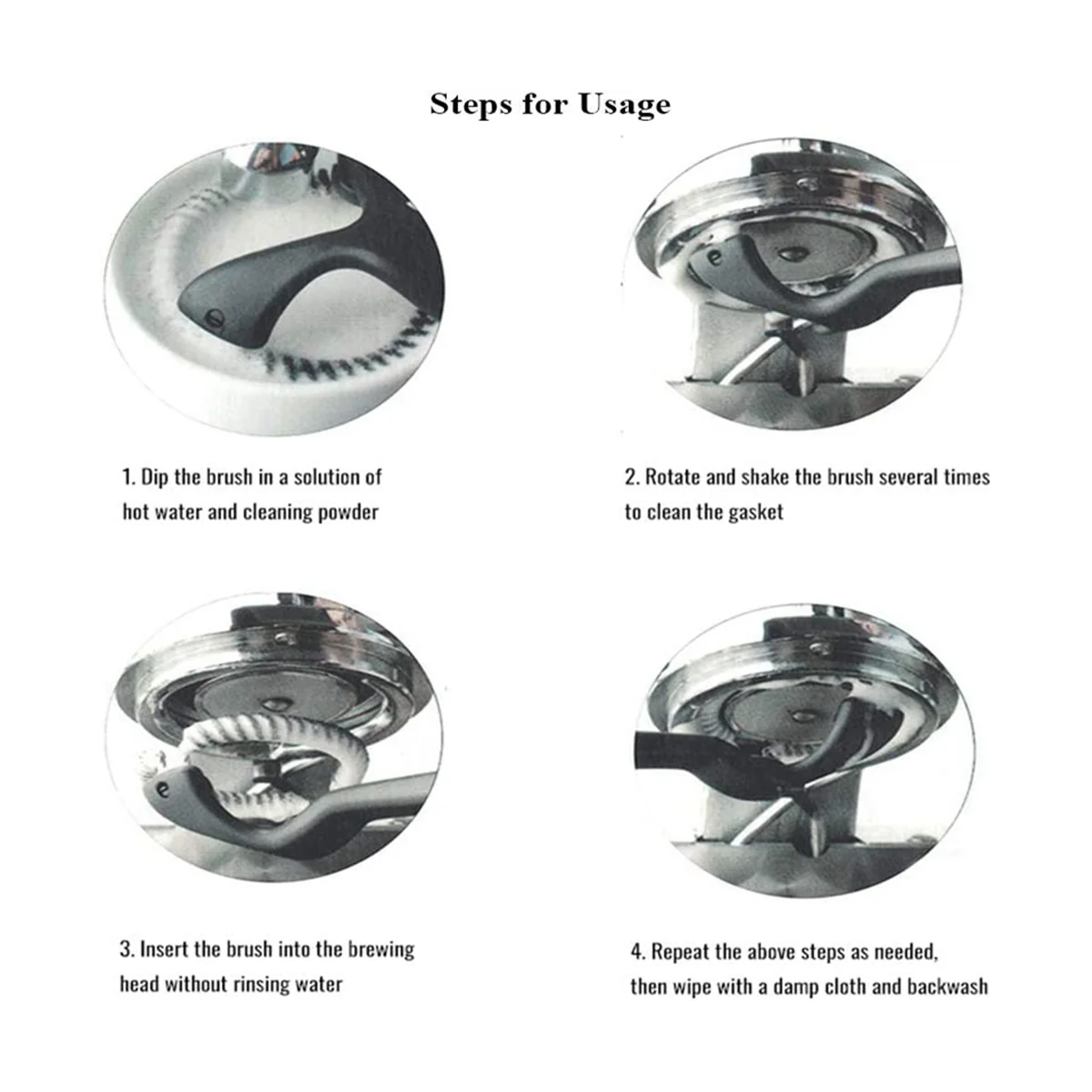 Steps for Usage

1. Dip the brush in a solution of hot water and cleaning powder

2. Rotate and shake the brush several times to clean the gasket

3. Insert the brush into the brewing head without rinsing water

4. Repeat the above steps as needed, then wipe with a damp cloth and backwash