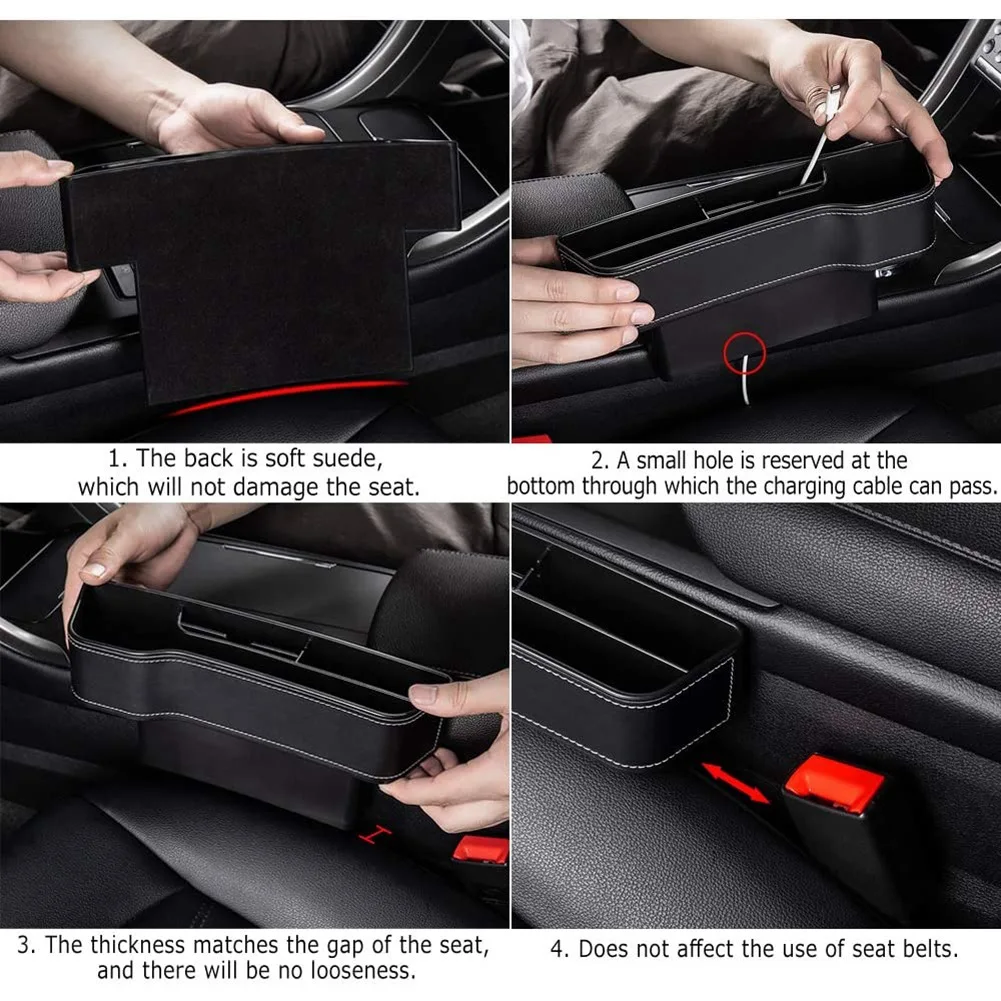 1. The back is soft suede, which will not damage the seat.

2. A small hole is reserved at the bottom through which the charging cable can pass.

3. The thickness matches the gap of the seat, and there will be no looseness.

4. Does not affect the use of seat belts.