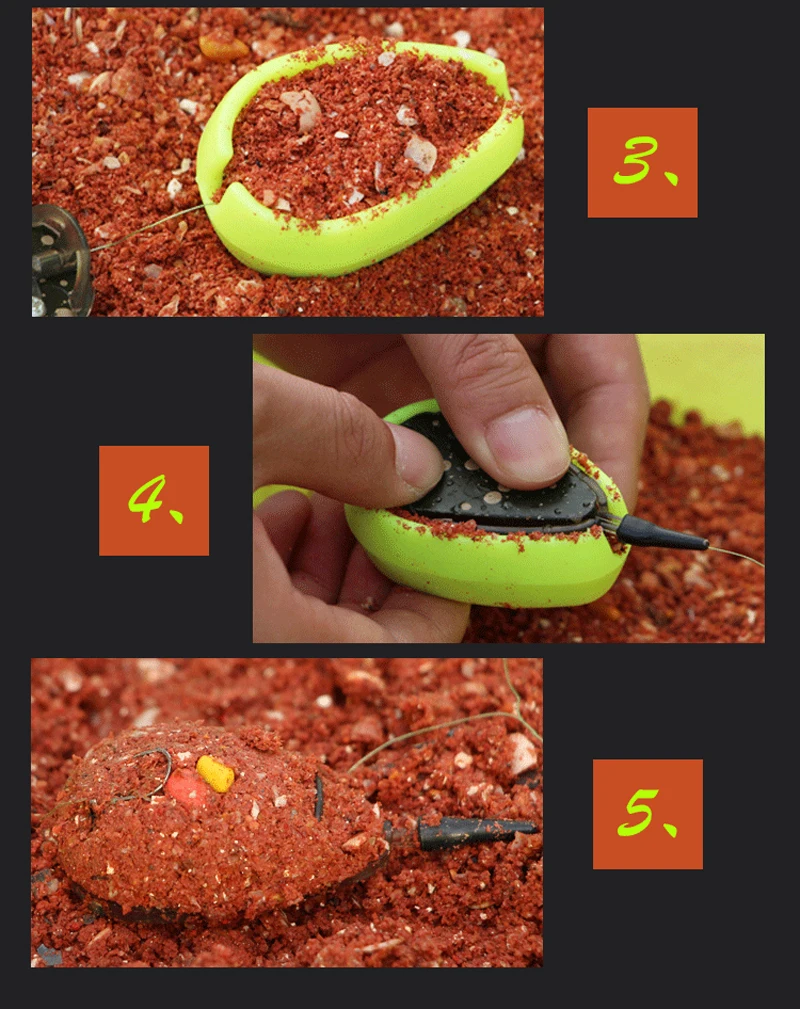 3、

4、

5、