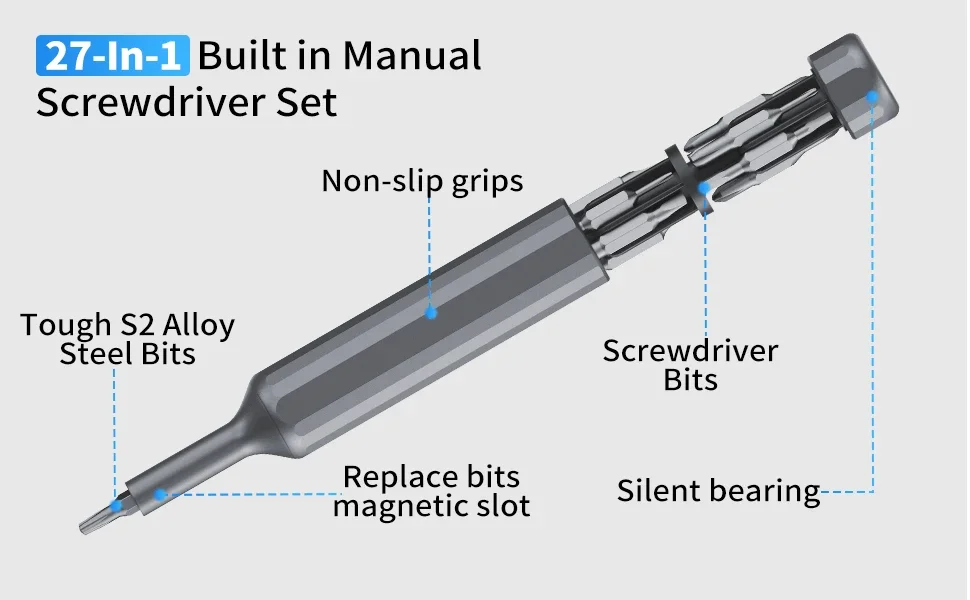 27-In-1 Built in Manual Screwdriver Set

Non-slip grips

Tough S2 Alloy Steel Bits

Screwdriver Bits

Replace bits magnetic slot

Silent bearing