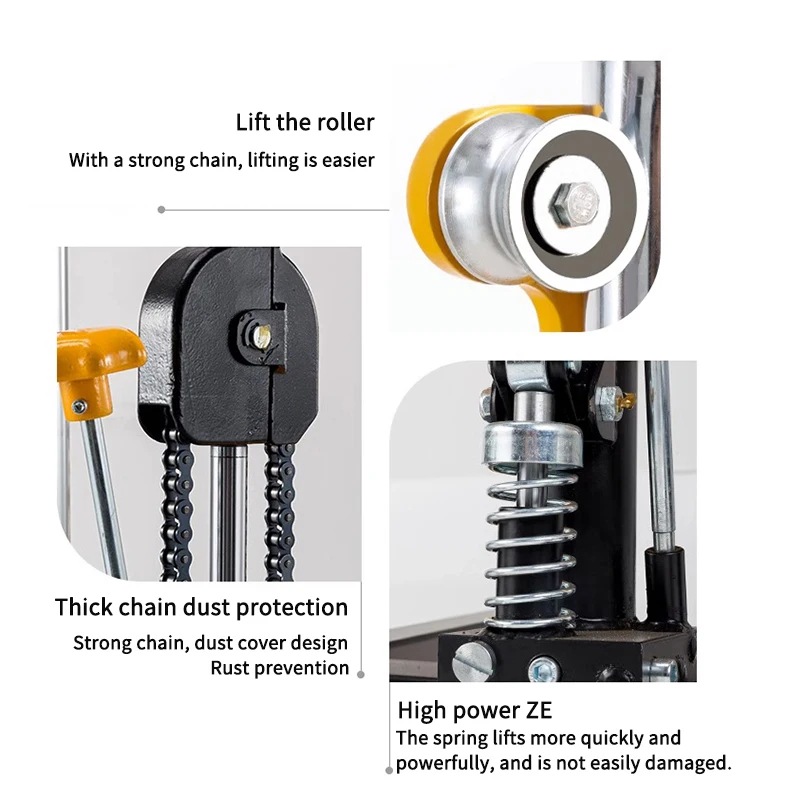 Lift the roller
With a strong chain, lifting is easier

Thick chain dust protection
Strong chain, dust cover design
Rust prevention

High power ZE
The spring lifts more quickly and powerfully, and is not easily damaged.