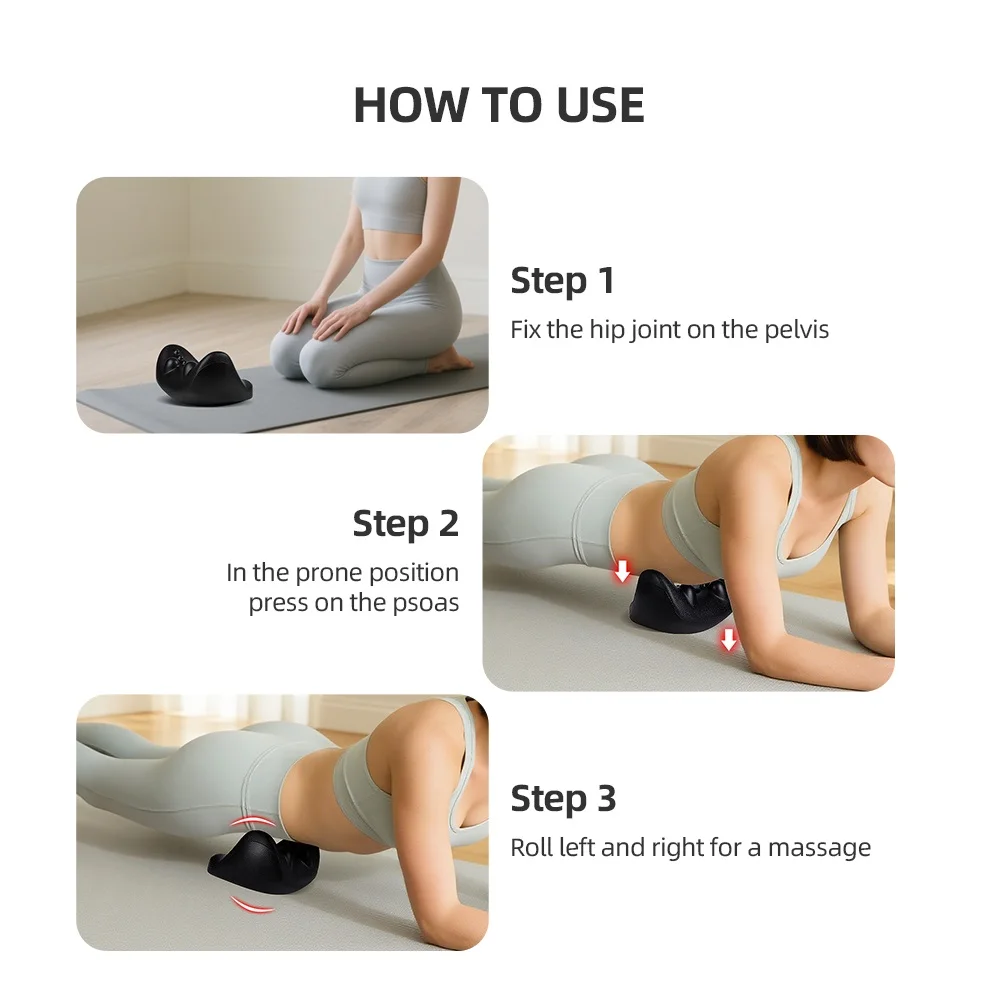 HOW TO USE

Step 1
Fix the hip joint on the pelvis

Step 2
In the prone position press on the psoas

Step 3
Roll left and right for a massage