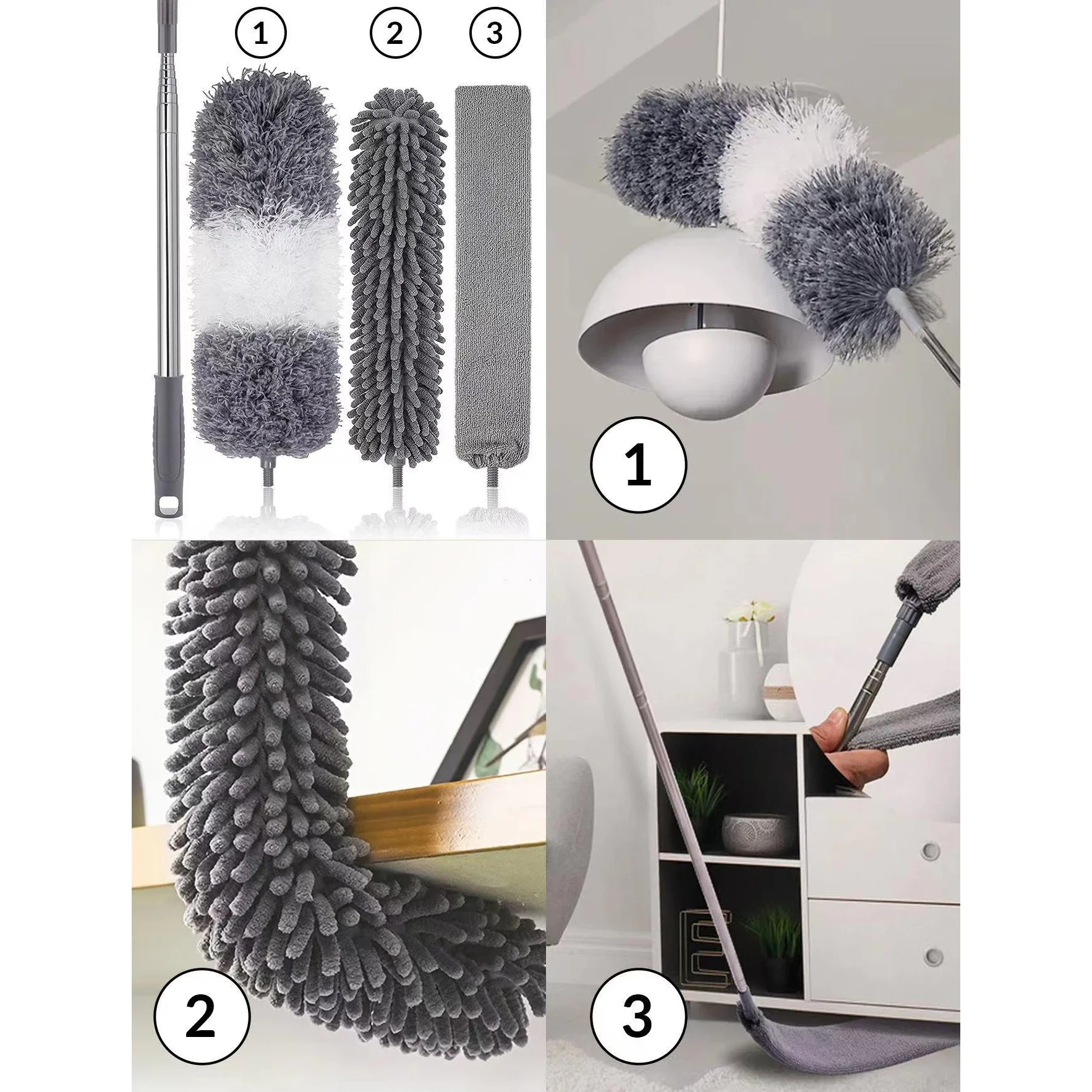 1
2
3
1
2
3