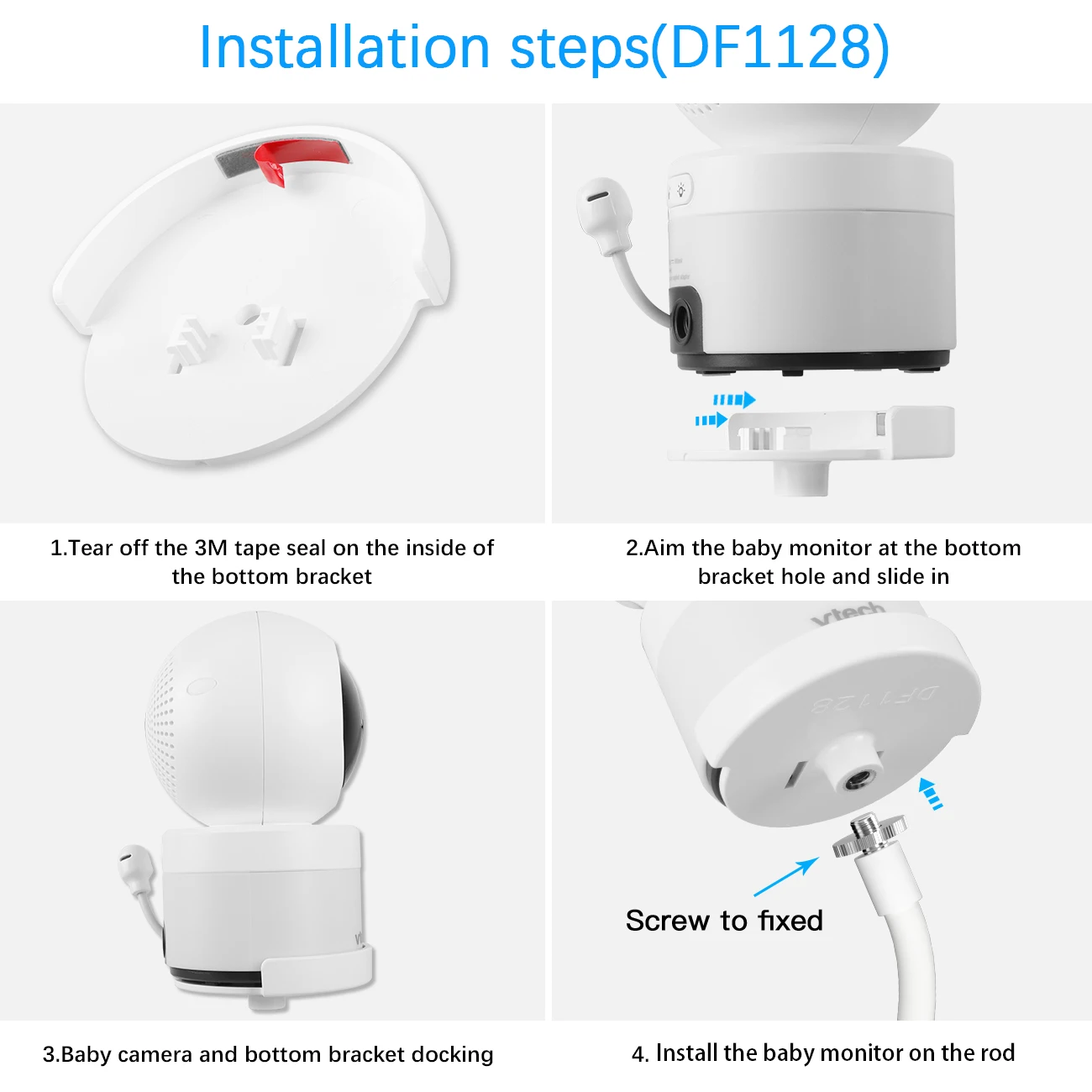 Installation steps(DF1128)

1.Tear off the 3M tape seal on the inside of the bottom bracket

2.Aim the baby monitor at the bottom bracket hole and slide in

vtech

DF1128

Screw to fixed

3.Baby camera and bottom bracket docking

4. Install the baby monitor on the rod