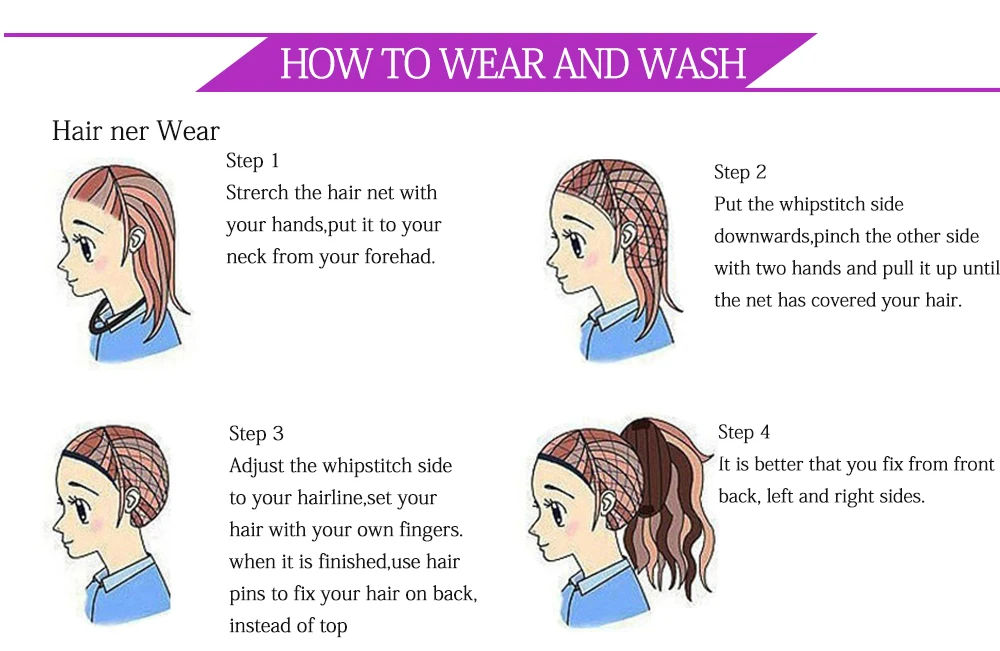 HOW TO WEAR AND WASH

Hair ner Wear

Step 1
Strerch the hair net with your hands,put it to your neck from your forehad.

Step 2
Put the whipstitch side downwards,pinch the other side with two hands and pull it up until the net has covered your hair.

Step 3
Adjust the whipstitch side to your hairline,set your hair with your own fingers. when it is finished,use hair pins to fix your hair on back, instead of top

Step 4
It is better that you fix from front back, left and right sides.