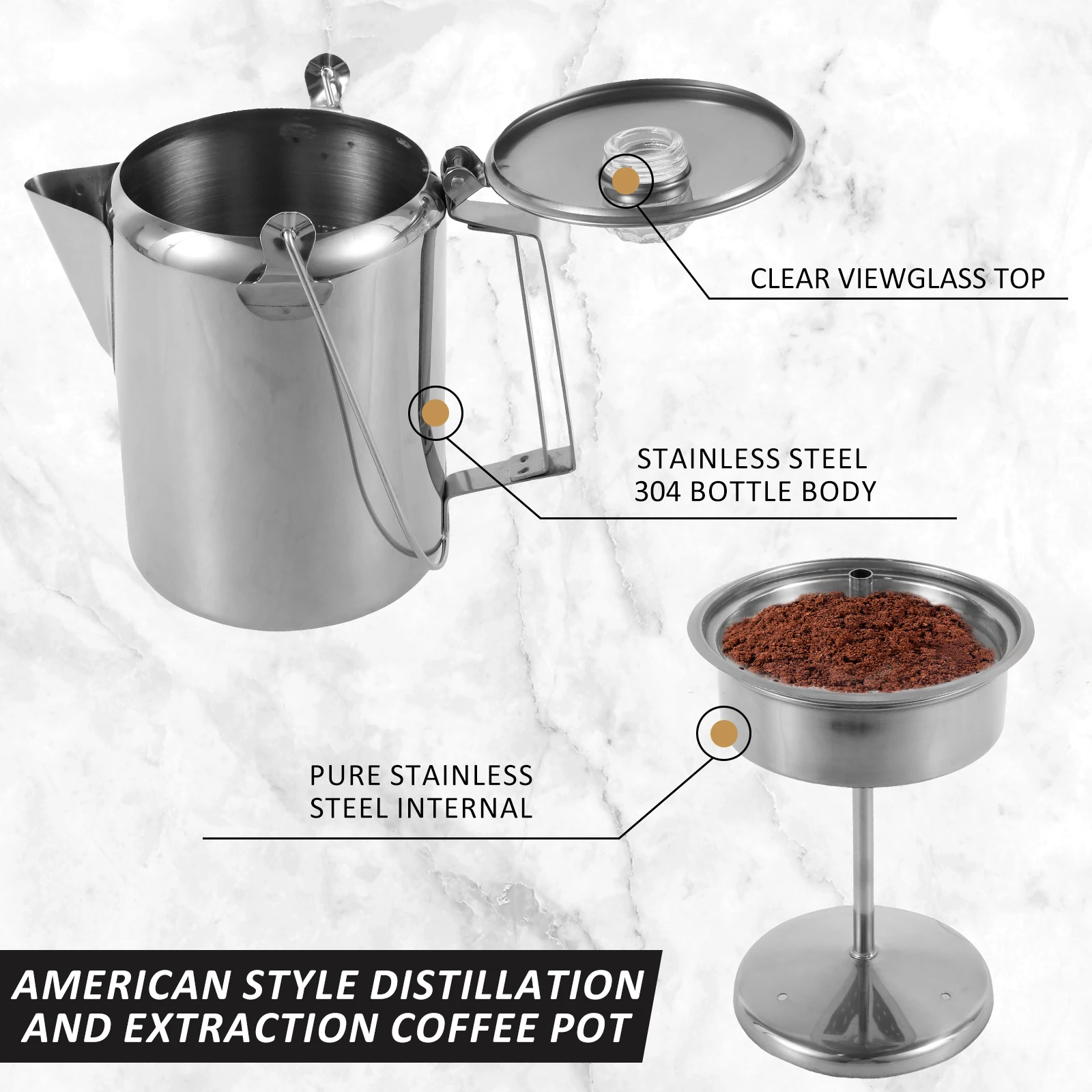 CLEAR VIEWGLASS TOP

STAINLESS STEEL 304 BOTTLE BODY

PURE STAINLESS STEEL INTERNAL

AMERICAN STYLE DISTILLATION AND EXTRACTION COFFEE POT