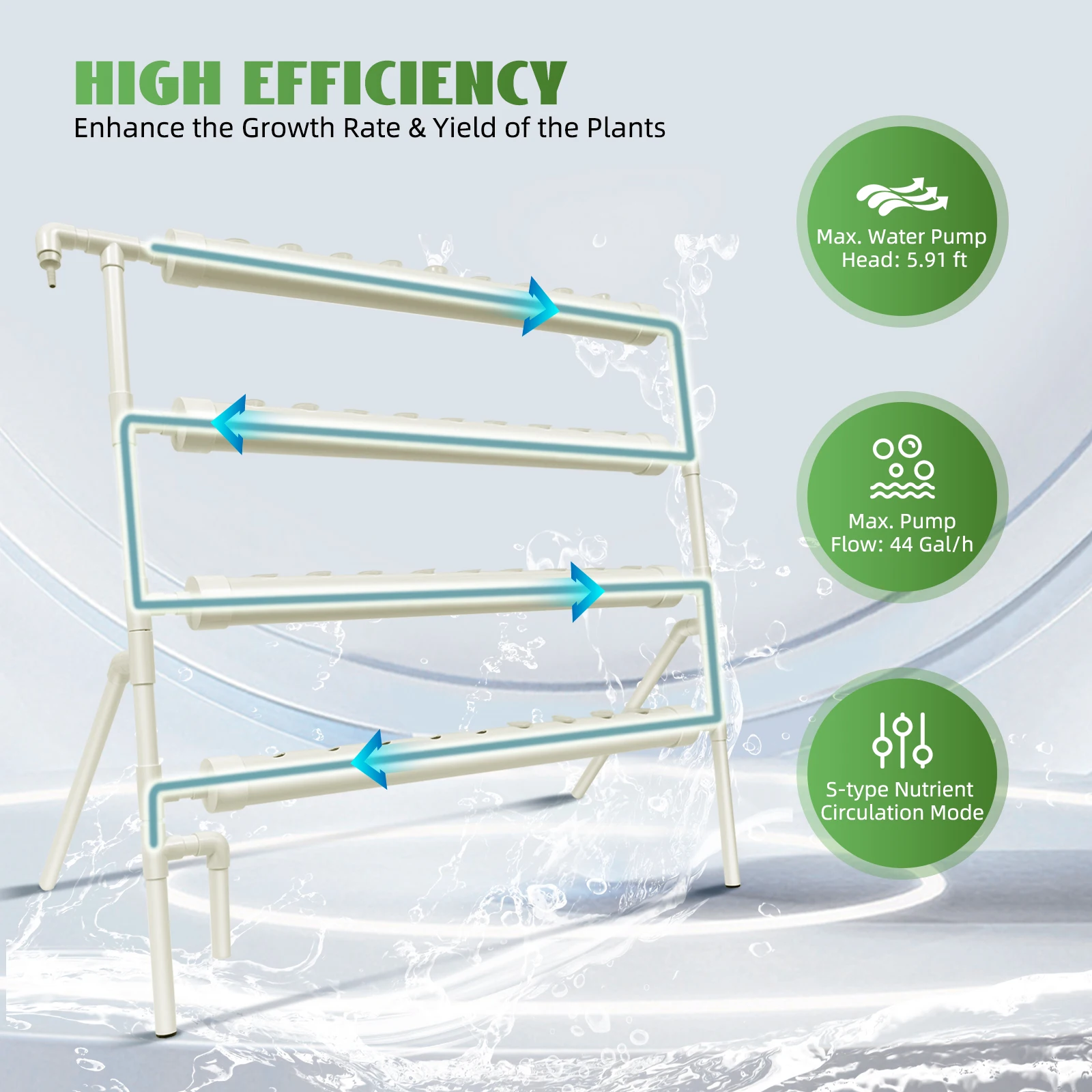 HIGH EFFICIENCY
Enhance the Growth Rate & Yield of the Plants

Max. Water Pump Head: 5.91 ft

Max. Pump Flow: 44 Gal/h

S-type Nutrient Circulation Mode