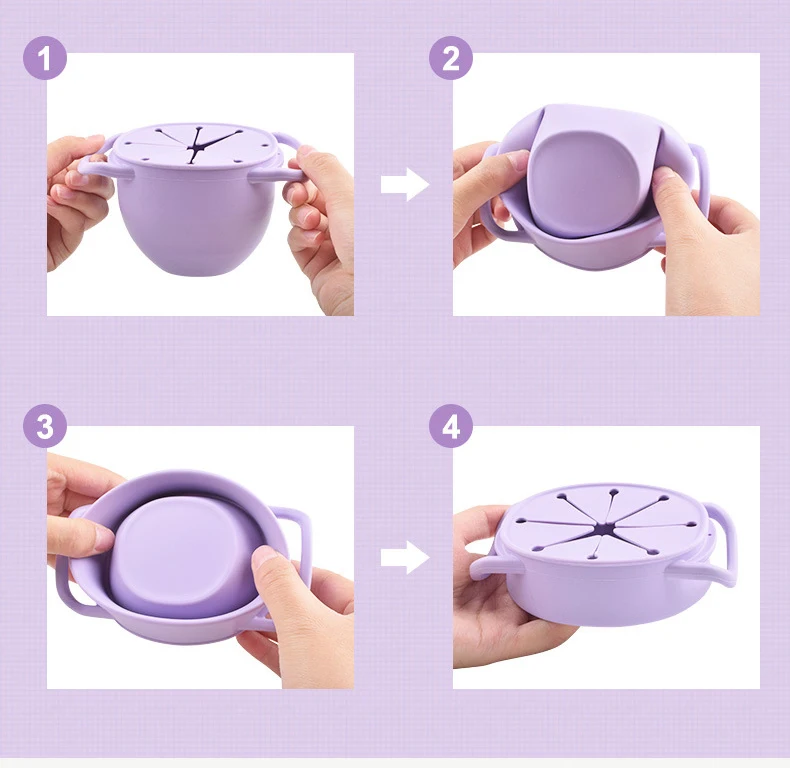 1
2
3
4