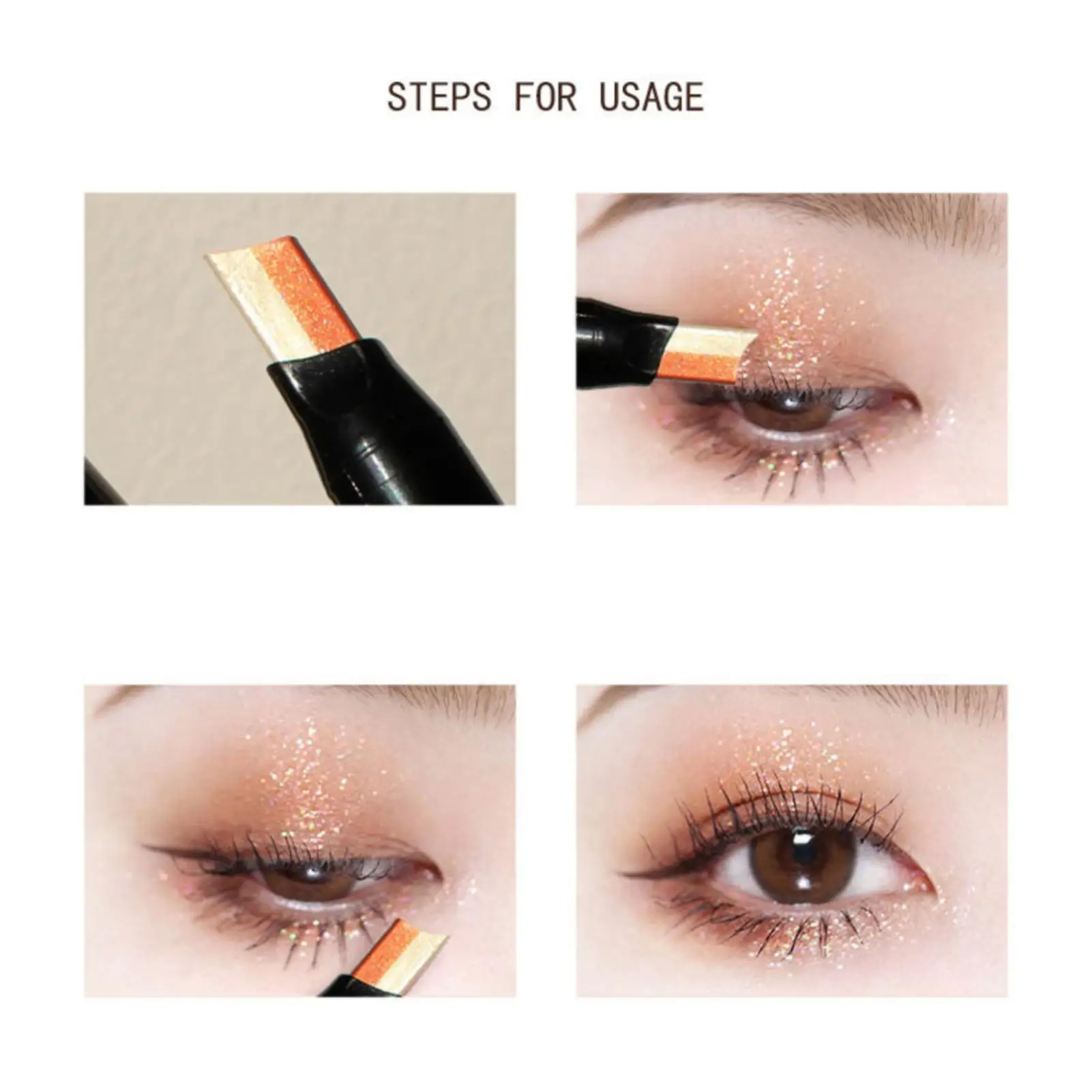 STEPS FOR USAGE