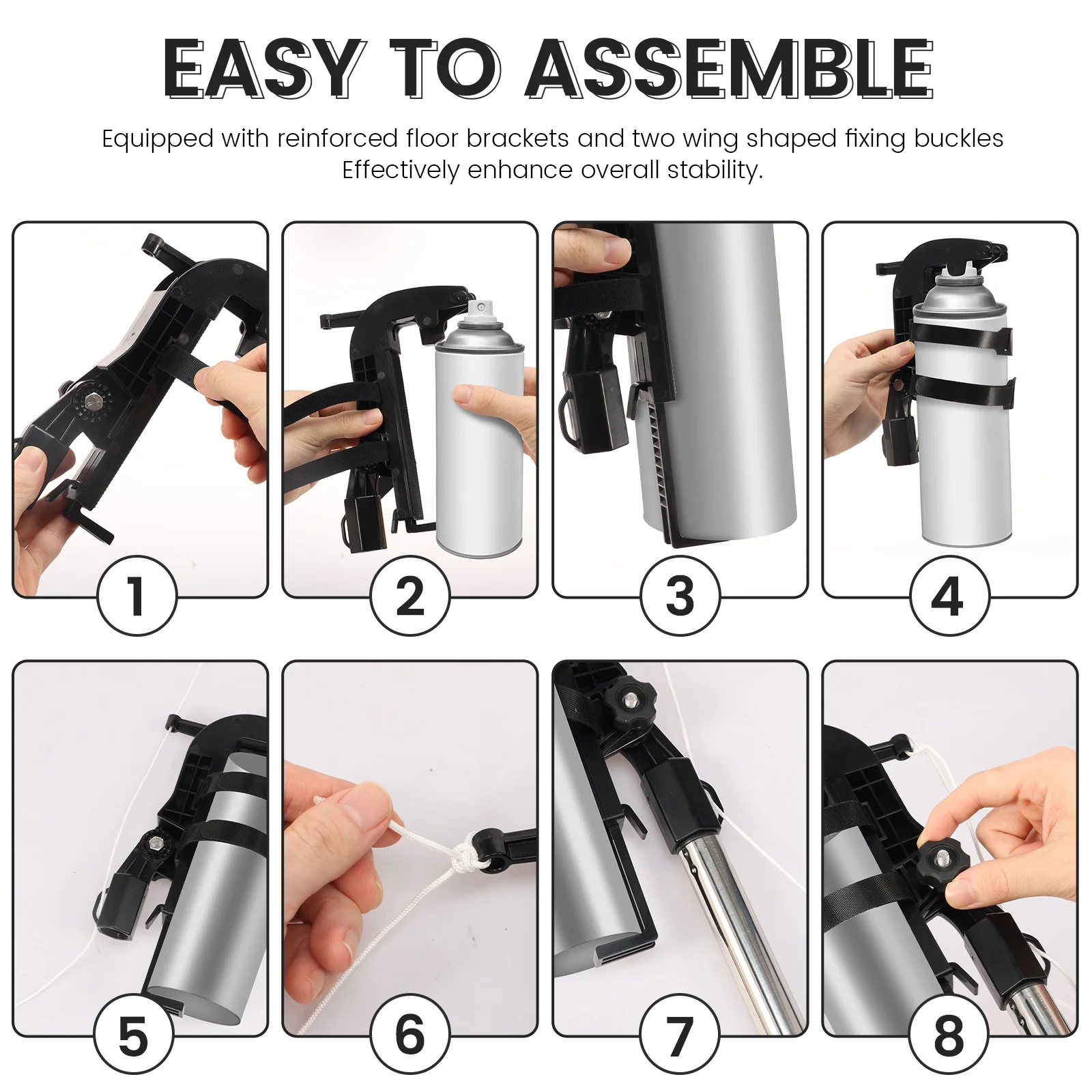 EASY TO ASSEMBLE

Equipped with reinforced floor brackets and two wing shaped fixing buckles
Effectively enhance overall stability.

1

2

3

4

5

6

7

8