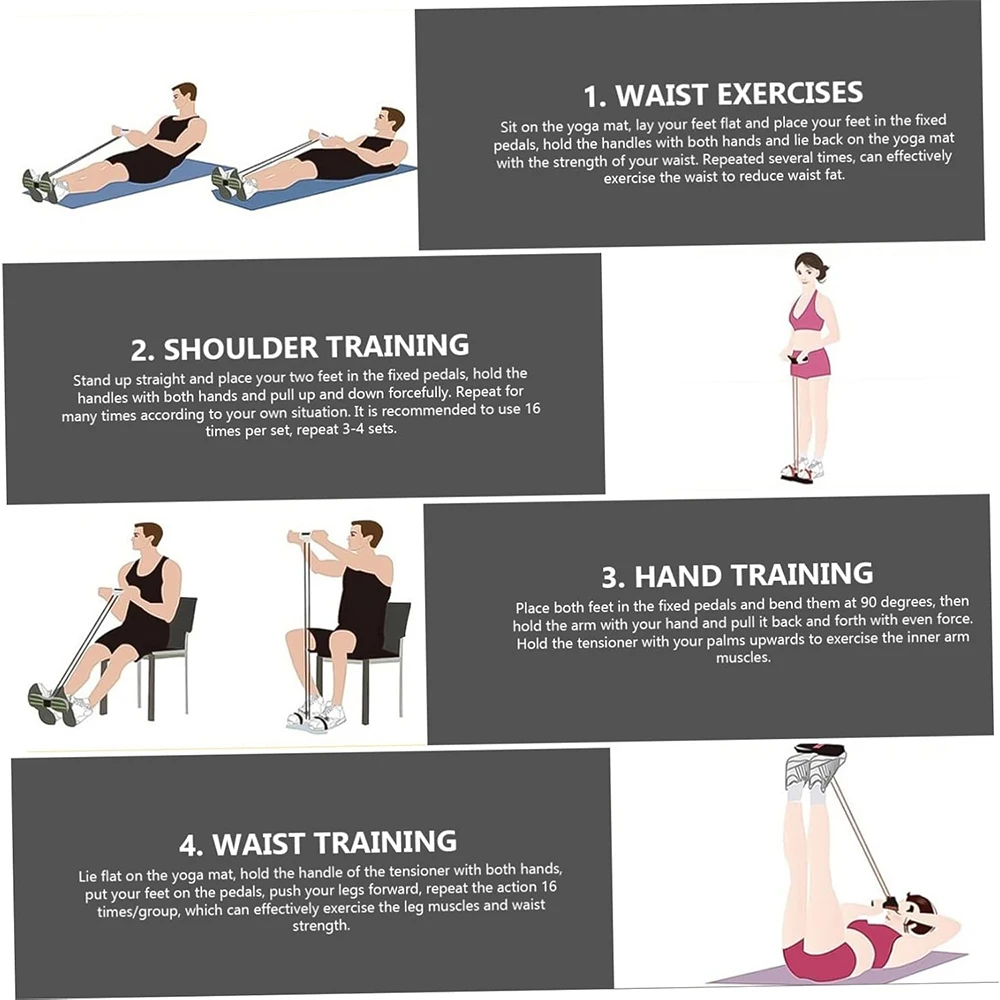 1. WAIST EXERCISES

Sit on the yoga mat, lay your feet flat and place your feet in the fixed pedals, hold the handles with both hands and lie back on the yoga mat with the strength of your waist. Repeated several times, can effectively exercise the waist to reduce waist fat.

2. SHOULDER TRAINING

Stand up straight and place your two feet in the fixed pedals, hold the handles with both hands and pull up and down forcefully. Repeat for many times according to your own situation. It is recommended to use 16 times per set, repeat 3-4 sets.

3. HAND TRAINING

Place both feet in the fixed pedals and bend them at 90 degrees, then hold the arm with your hand and pull it back and forth with even force. Hold the tensioner with your palms upwards to exercise the inner arm muscles.

4. WAIST TRAINING

Lie flat on the yoga mat, hold the handle of the tensioner with both hands, put your feet on the pedals, push your legs forward, repeat the action 16 times/group, which can effectively exercise the leg muscles and waist strength.