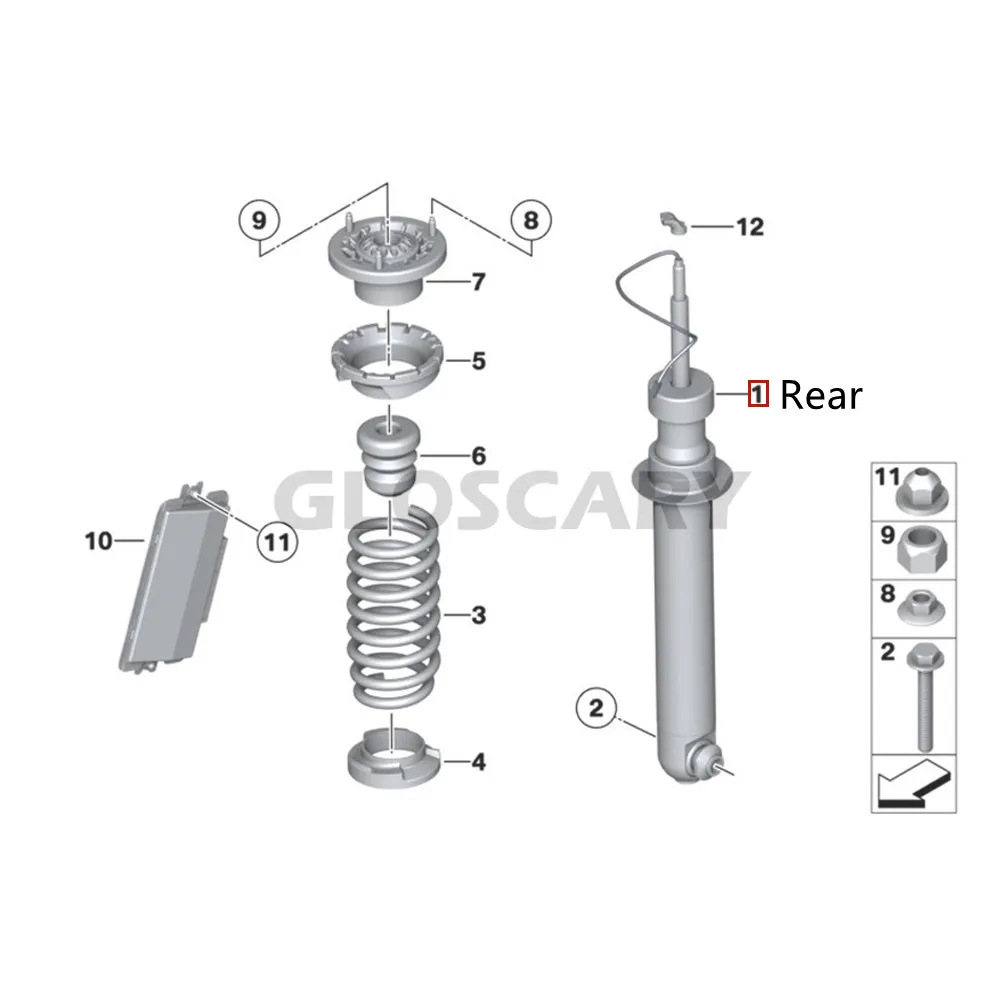 9
8
12
7
5
1 Rear
6
GLOSCARY
10
11
3
2
4
11
9
8
2