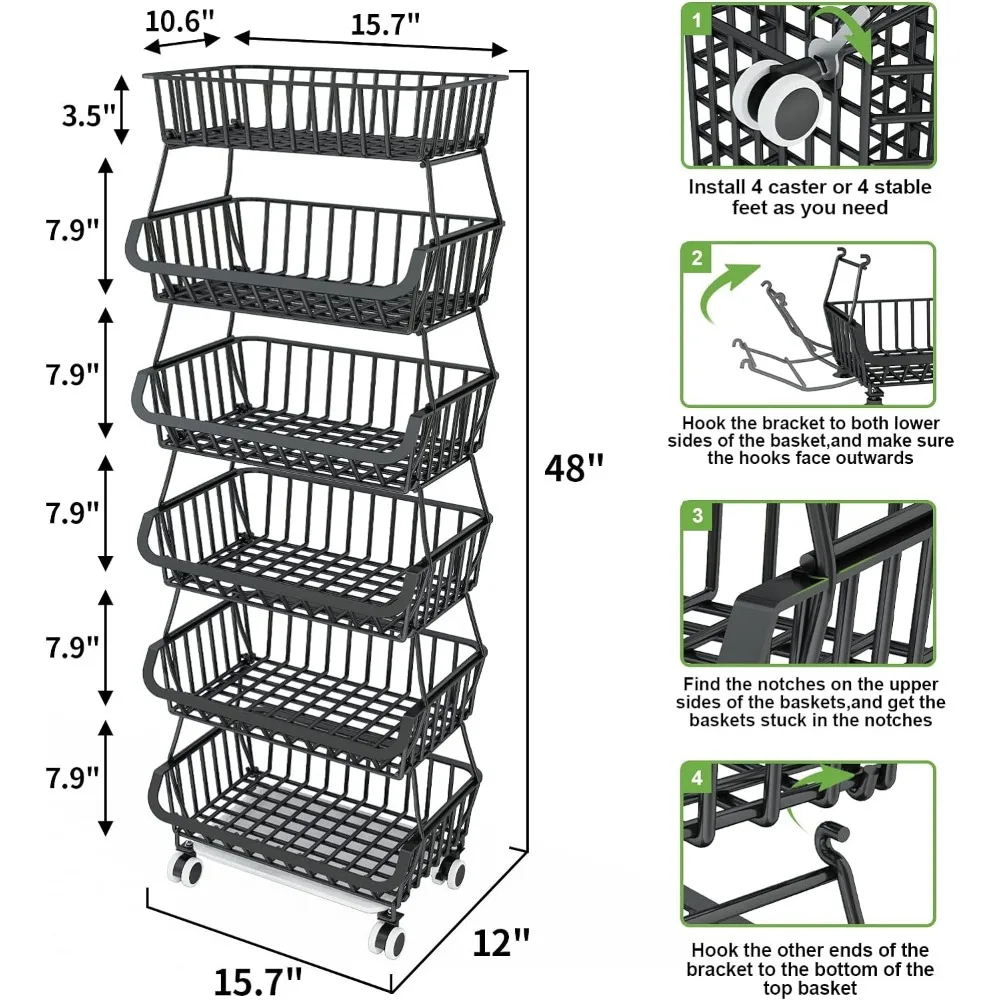 10.6"
15.7"
3.5"
7.9"
7.9"
7.9"
7.9"
7.9"
48"
12"
15.7"

1
Install 4 caster or 4 stable feet as you need

2
Hook the bracket to both lower sides of the basket,and make sure the hooks face outwards

3
Find the notches on the upper sides of the baskets,and get the baskets stuck in the notches

4
Hook the other ends of the bracket to the bottom of the top basket