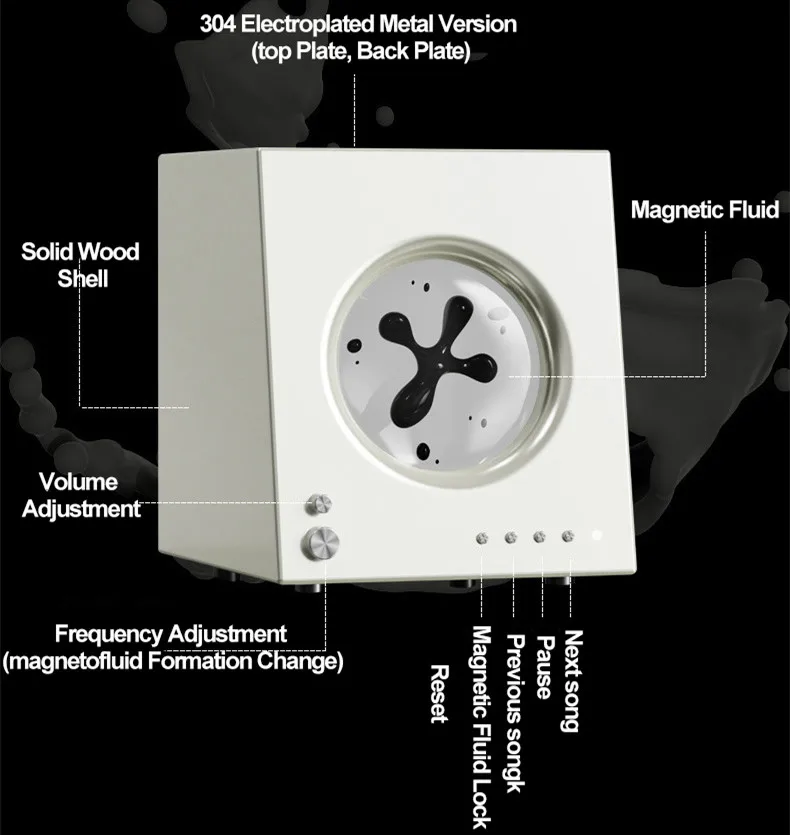 304 Electroplated Metal Version
(top Plate, Back Plate)

Magnetic Fluid

Solid Wood
Shell

Volume
Adjustment

Frequency Adjustment
(magnetofluid Formation Change)

Reset

Magnetic Fluid Lock

Previous songk

Pause

Next song