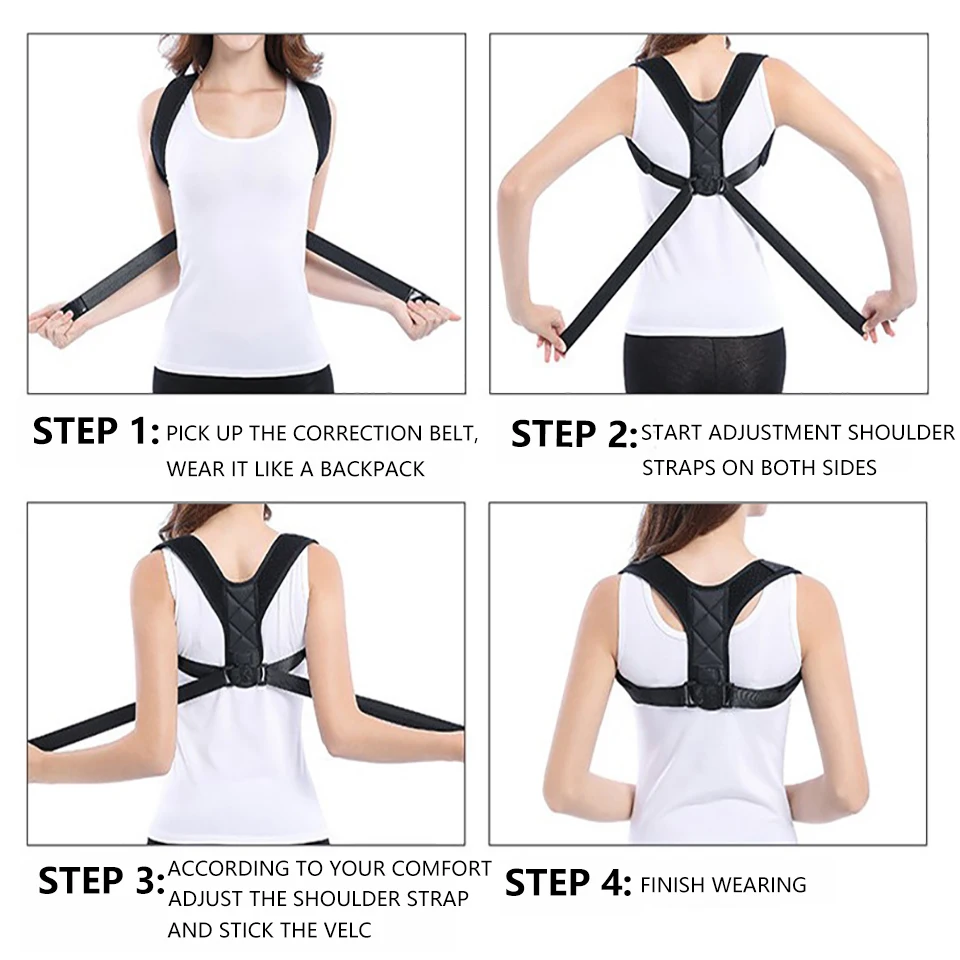 STEP 1: PICK UP THE CORRECTION BELT, WEAR IT LIKE A BACKPACK

STEP 2: START ADJUSTMENT SHOULDER STRAPS ON BOTH SIDES

STEP 3: ACCORDING TO YOUR COMFORT ADJUST THE SHOULDER STRAP AND STICK THE VELC

STEP 4: FINISH WEARING