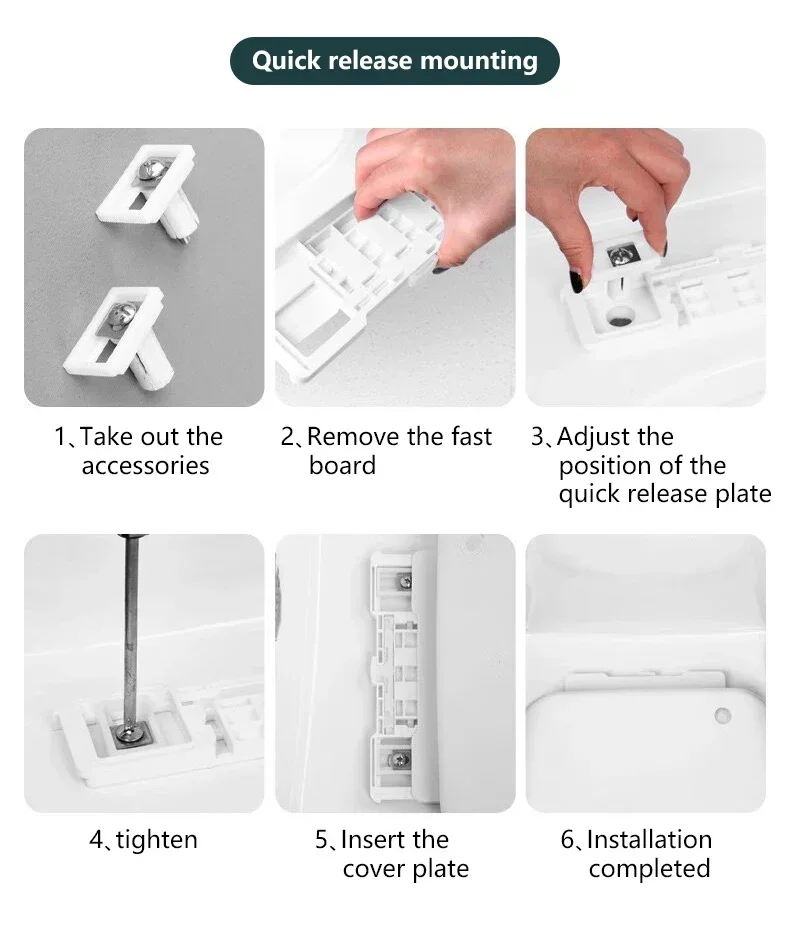 Quick release mounting

1、Take out the accessories

2、Remove the fast board

3、Adjust the position of the quick release plate

4、tighten

5、Insert the cover plate

6、Installation completed