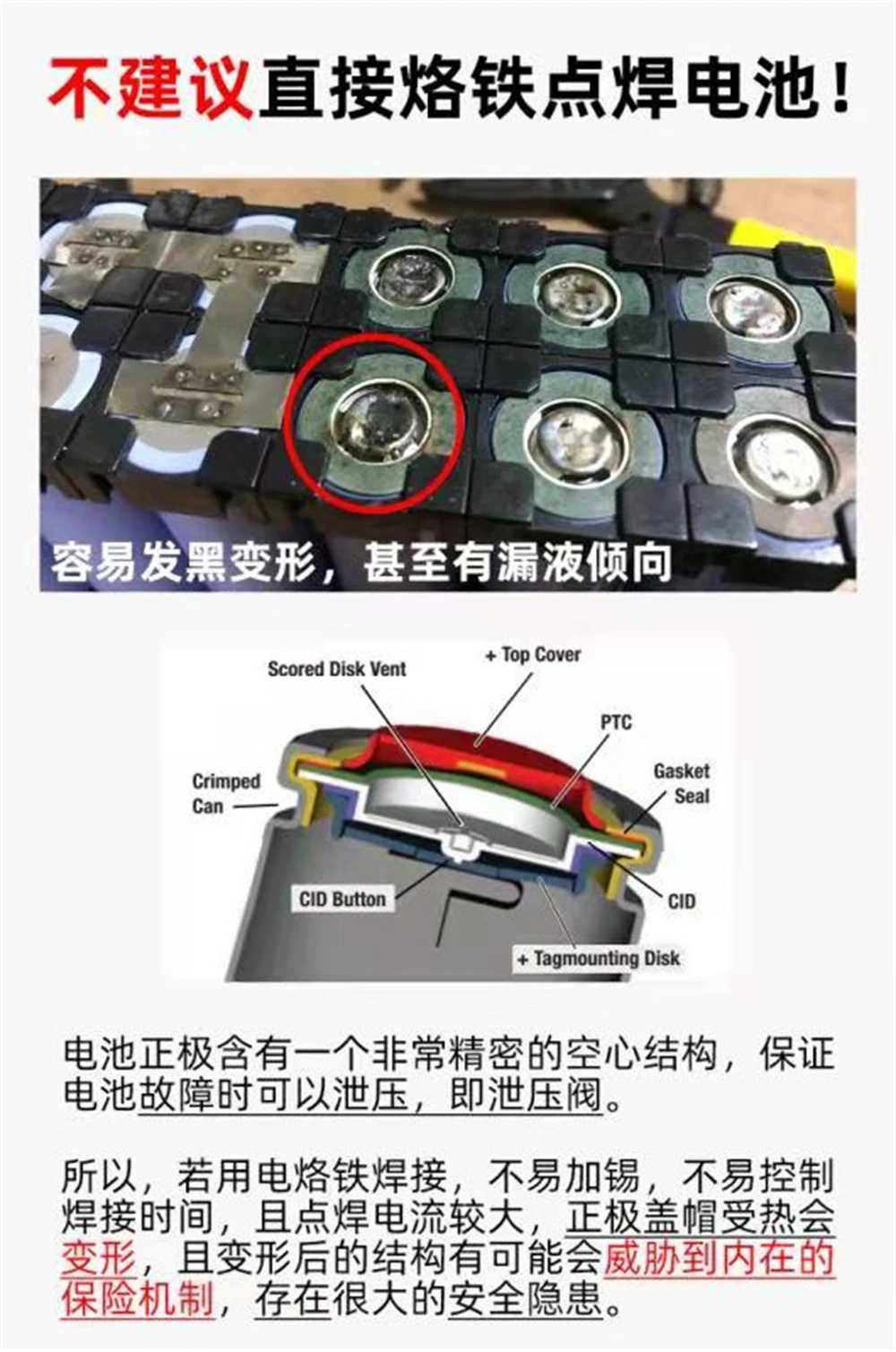 不建议直接烙铁点焊电池！

容易发黑变形，甚至有漏液倾向

Scored Disk Vent
+ Top Cover
PTC
Crimped Can
Gasket Seal
CID Button
CID
+ Tagmounting Disk

电池正极含有一个非常精密的空心结构，保证电池故障时可以泄压，即泄压阀。

所以，若用电烙铁焊接，不易加锡，不易控制焊接时间，且点焊电流较大，正极盖帽受热会变形，且变形后的结构有可能会威胁到内在的保险机制，存在很大的安全隐患。