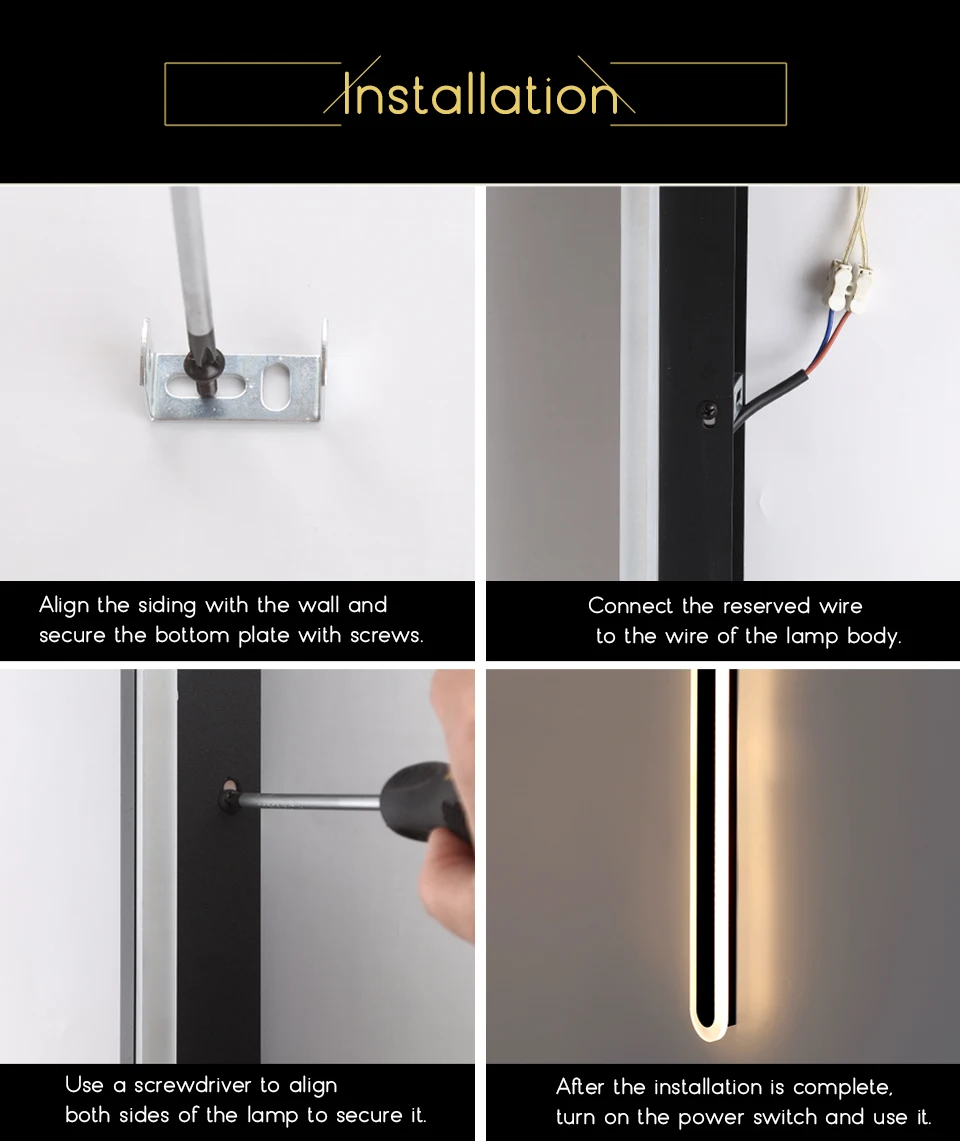 Installation

Align the siding with the wall and secure the bottom plate with screws.

Connect the reserved wire to the wire of the lamp body.

Use a screwdriver to align both sides of the lamp to secure it.

After the installation is complete, turn on the power switch and use it.