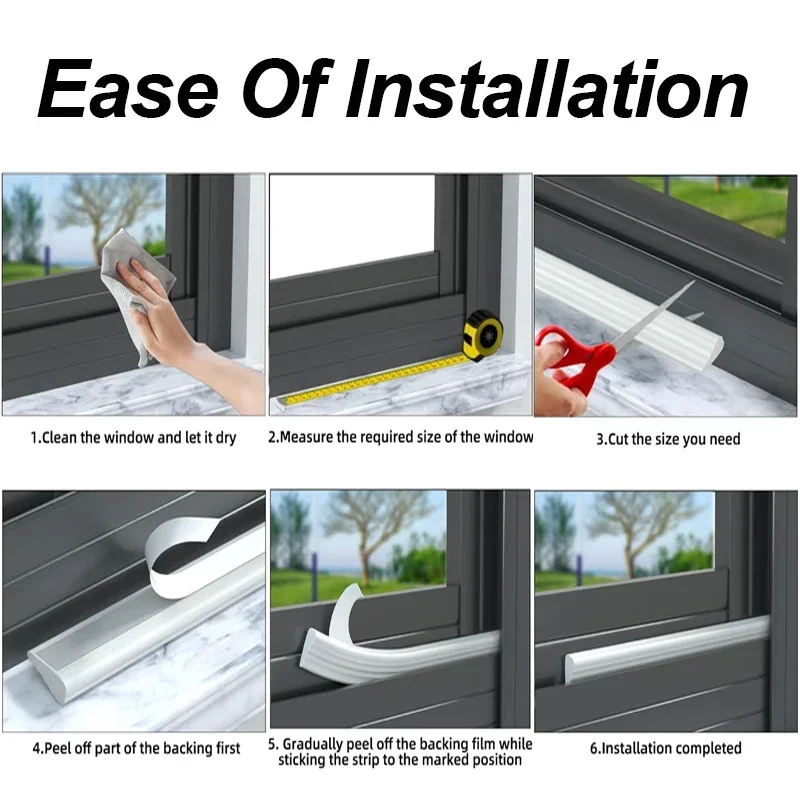 Ease Of Installation

1.Clean the window and let it dry

2.Measure the required size of the window

3.Cut the size you need

4.Peel off part of the backing first

5. Gradually peel off the backing film while sticking the strip to the marked position

6.Installation completed