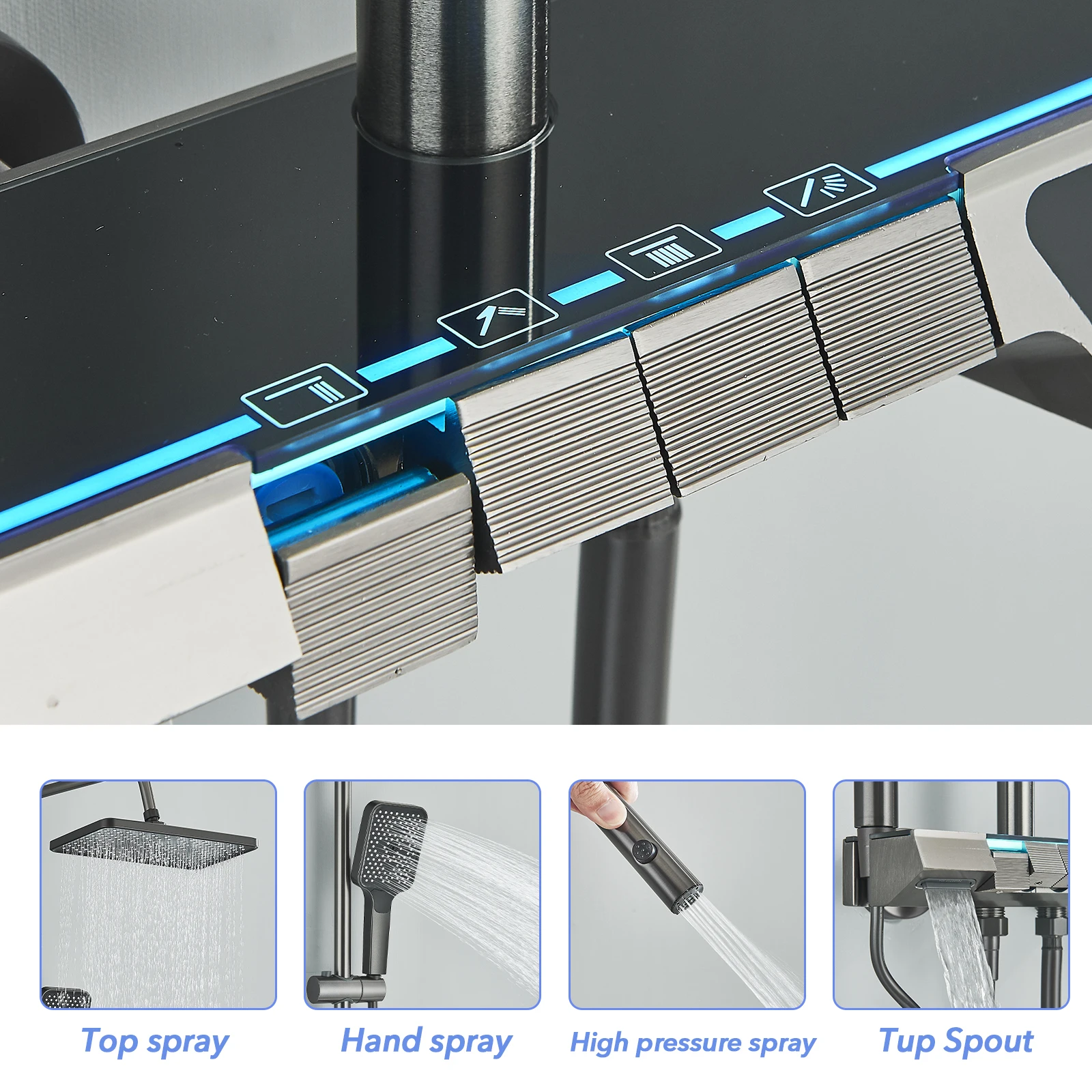 Top spray

Hand spray

High pressure spray

Tup Spout