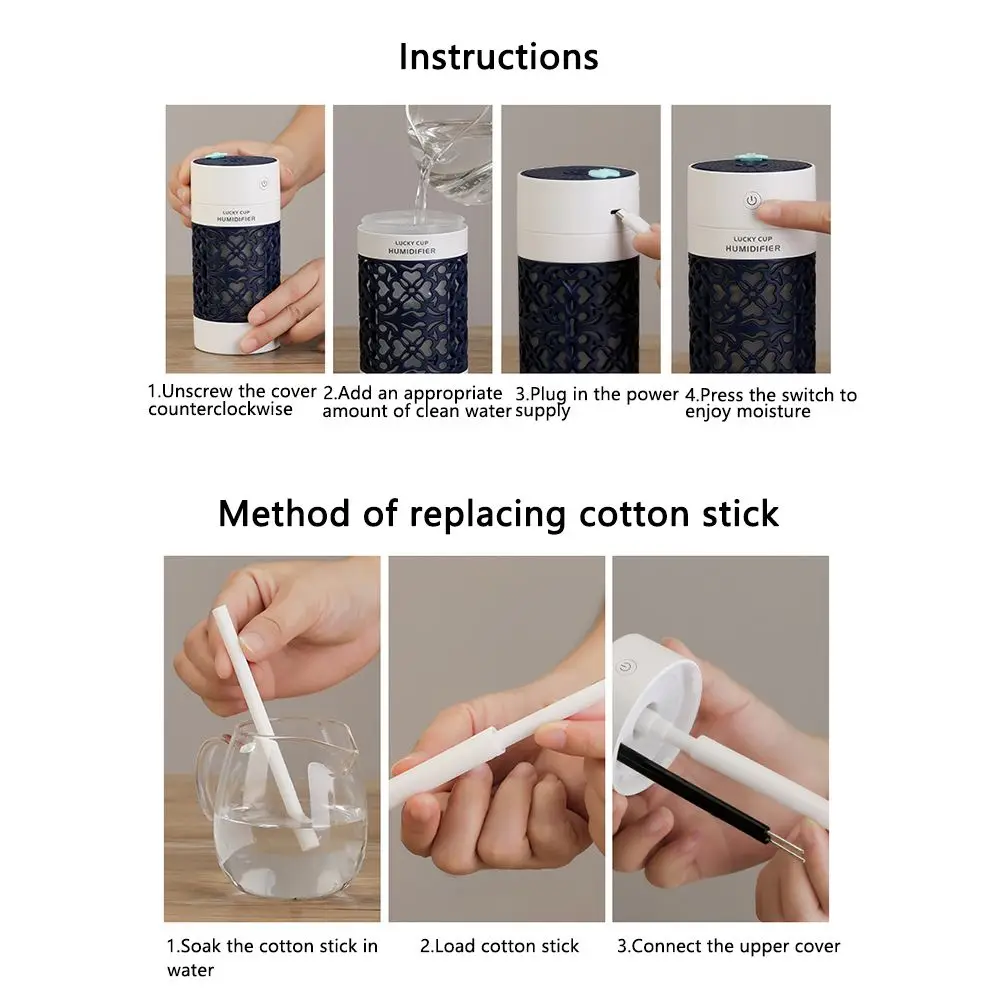 Instructions

LUCKY CUP
HUMIDIFIER

LUCKY CUP
HUMIDIFIER

LUCKY CUP
HUMIDIFIER

1.Unscrew the cover counterclockwise

2.Add an appropriate amount of clean water

3.Plug in the power supply

4.Press the switch to enjoy moisture

Method of replacing cotton stick

1.Soak the cotton stick in water

2.Load cotton stick

3.Connect the upper cover