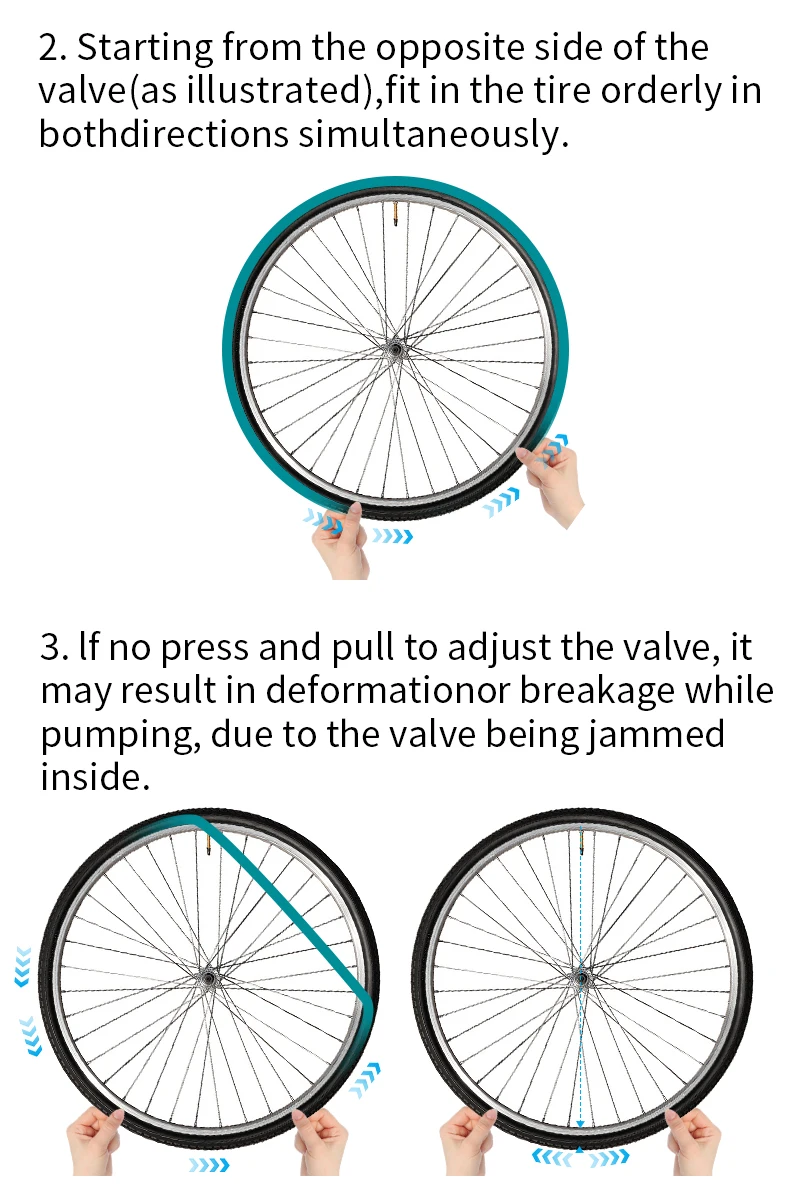 2. Starting from the opposite side of the valve(as illustrated),fit in the tire orderly in bothdirections simultaneously.

3. lf no press and pull to adjust the valve, it may result in deformationor breakage while pumping, due to the valve being jammed inside.