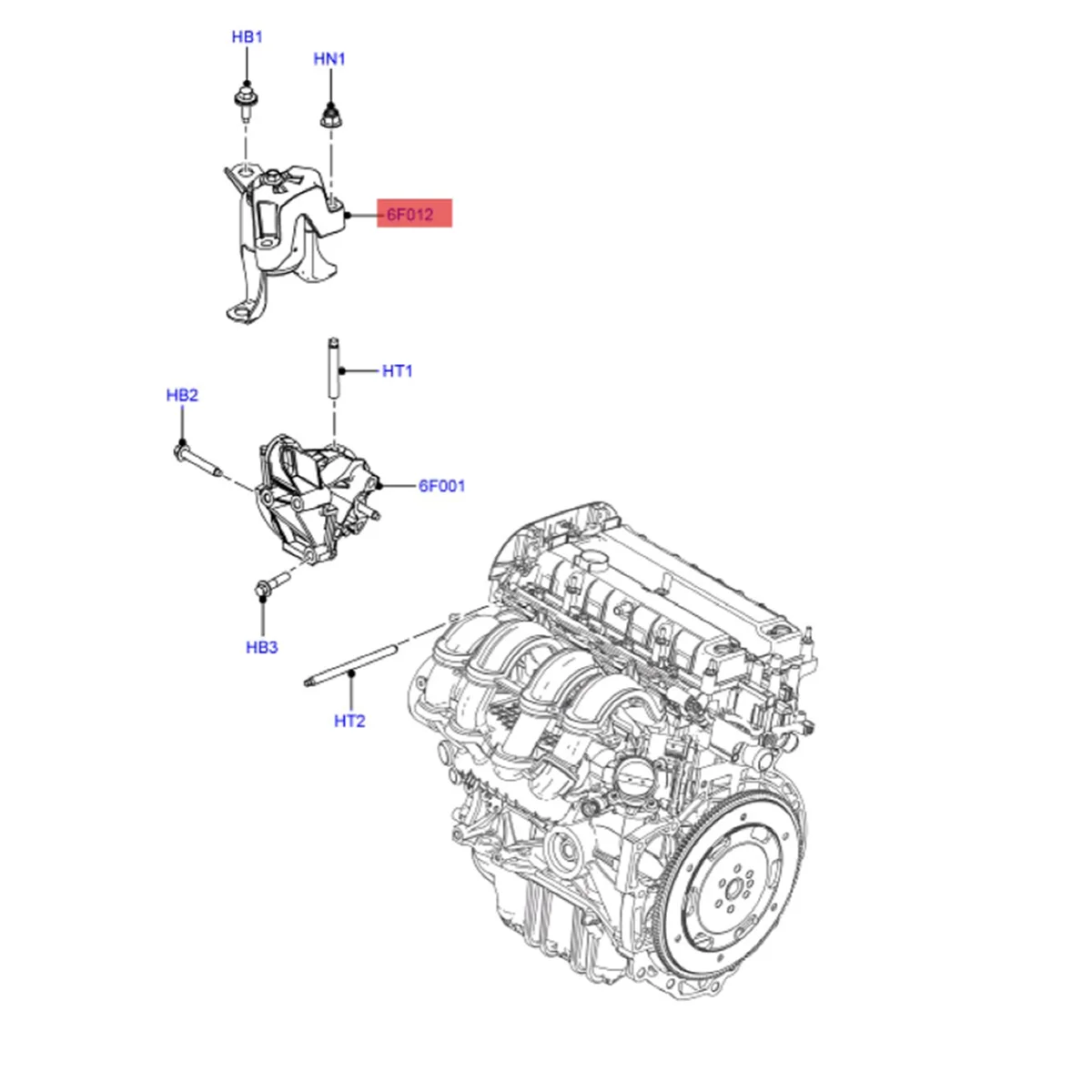 HB1
HN1
6F012
HT1
HB2
6F001
HB3
HT2