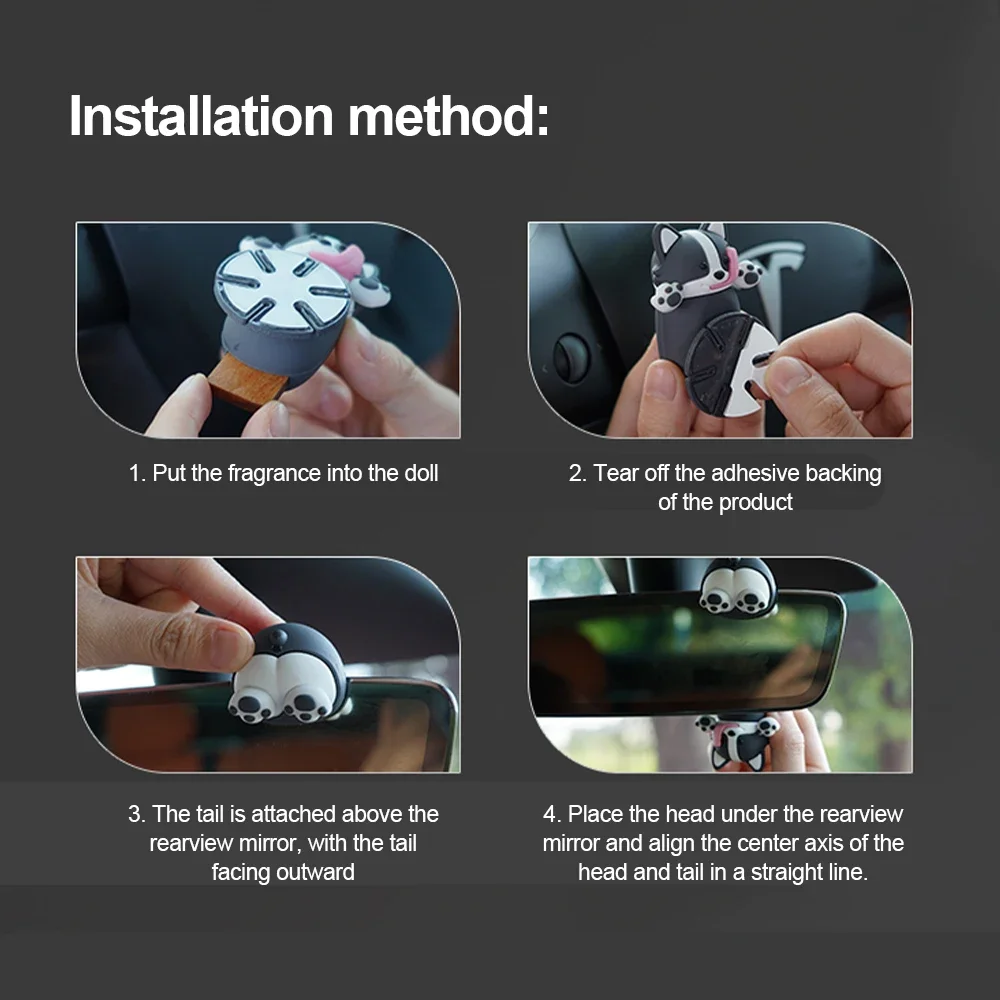 Installation method:

1. Put the fragrance into the doll

2. Tear off the adhesive backing of the product

3. The tail is attached above the rearview mirror, with the tail facing outward

4. Place the head under the rearview mirror and align the center axis of the head and tail in a straight line.