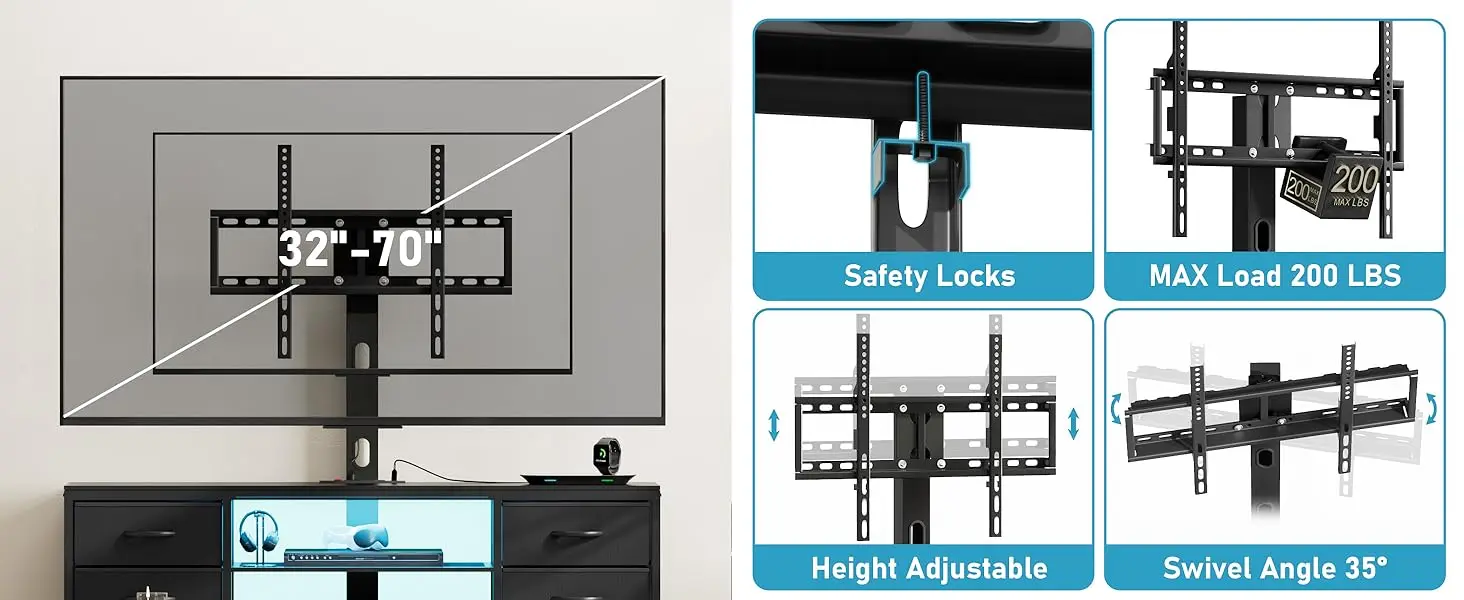 32"-70"

Safety Locks

200 MAX LBS

200 MAX LBS

MAX Load 200 LBS

Height Adjustable

Swivel Angle 35°