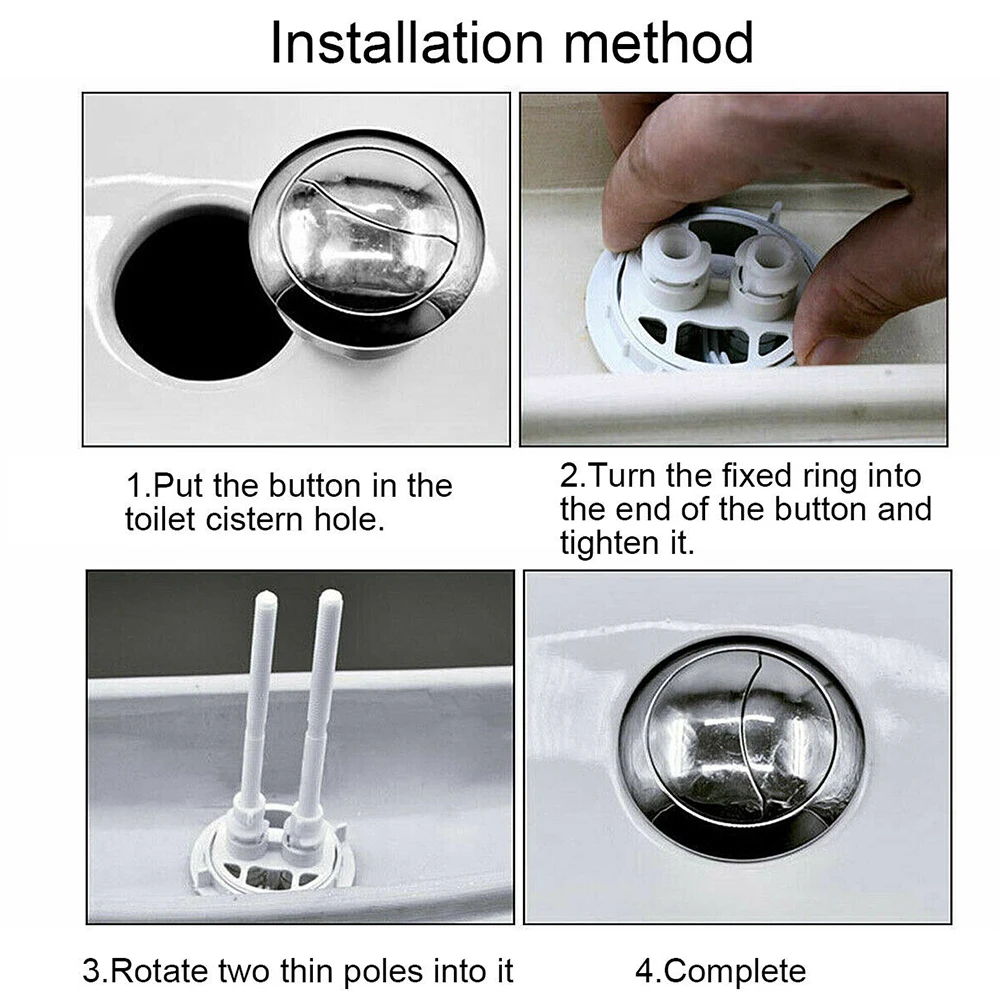 Installation method

1.Put the button in the toilet cistern hole.

2.Turn the fixed ring into the end of the button and tighten it.

3.Rotate two thin poles into it

4.Complete