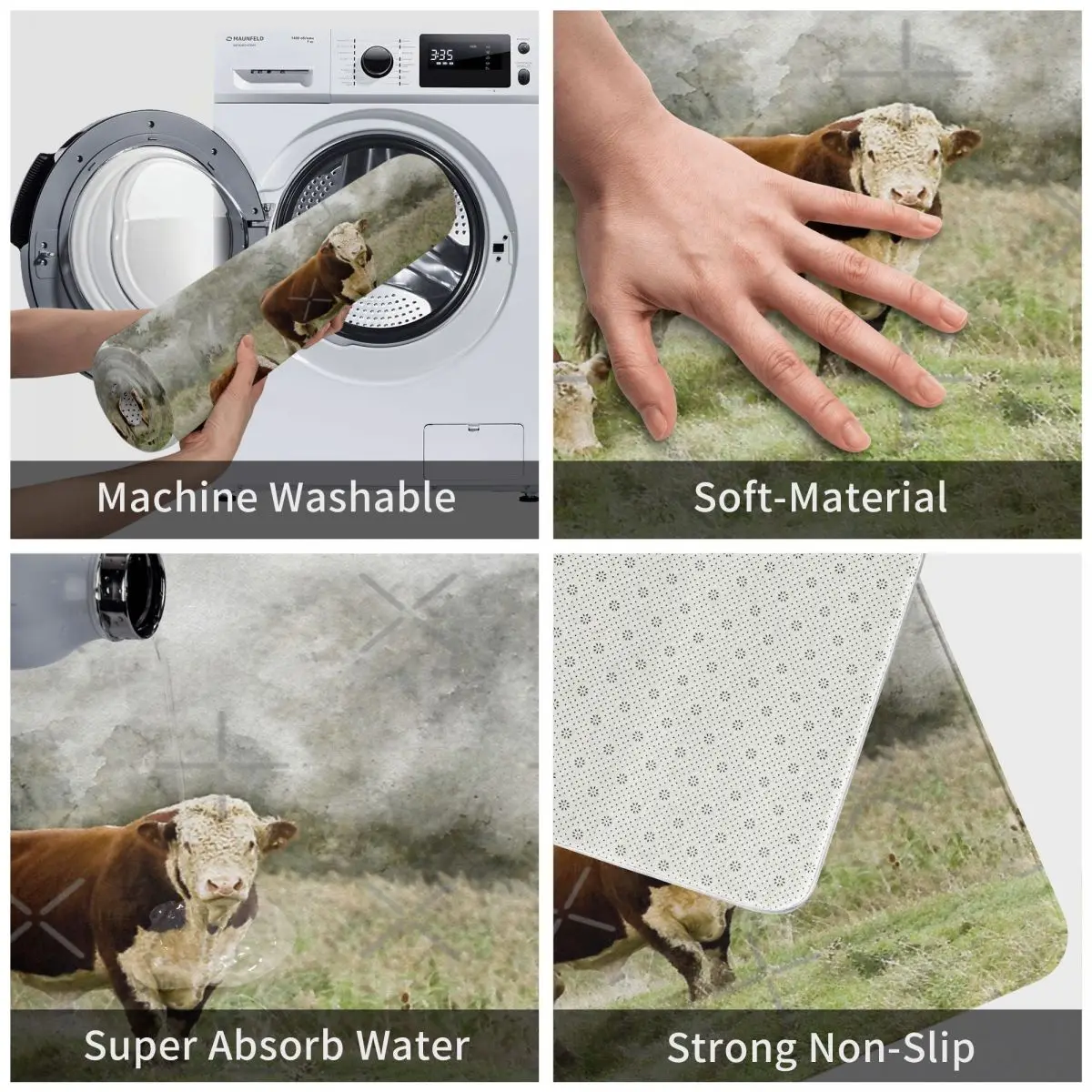 MAUNFELD

3:35

Machine Washable

Soft-Material

Super Absorb Water

Strong Non-Slip