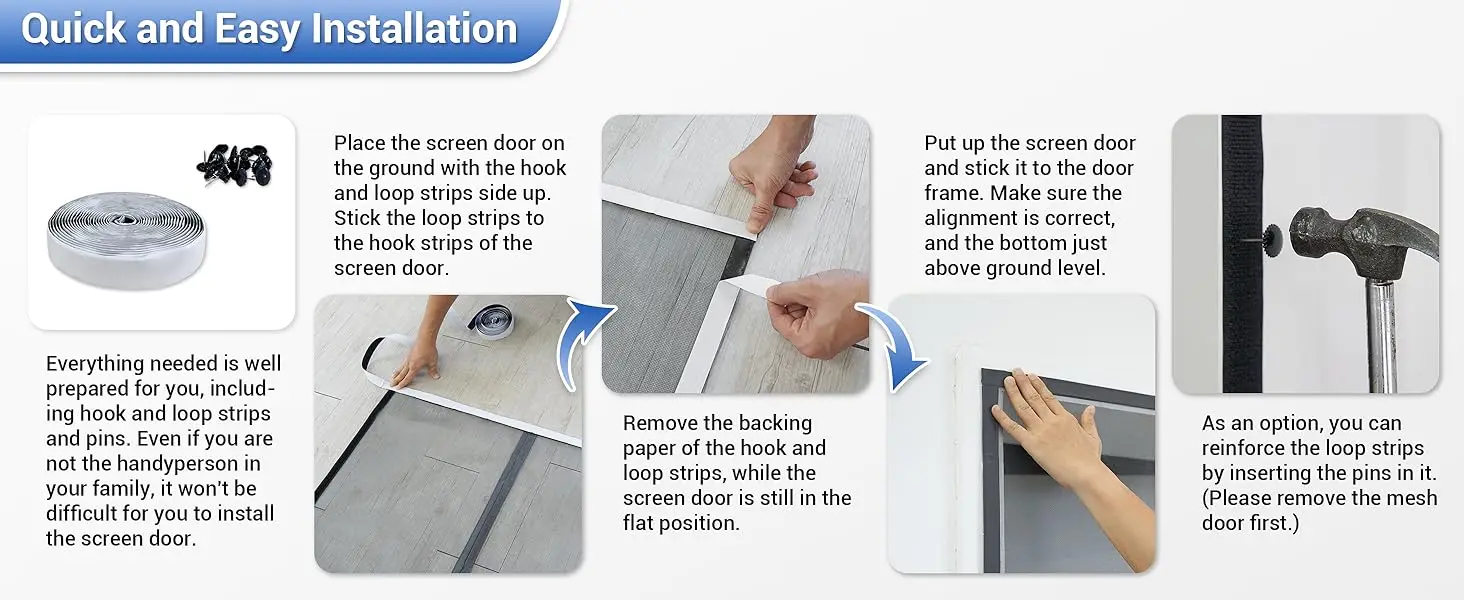 Quick and Easy Installation

Everything needed is well prepared for you, including hook and loop strips and pins. Even if you are not the handyperson in your family, it won't be difficult for you to install the screen door.

Place the screen door on the ground with the hook and loop strips side up. Stick the loop strips to the hook strips of the screen door.

Remove the backing paper of the hook and loop strips, while the screen door is still in the flat position.

Put up the screen door and stick it to the door frame. Make sure the alignment is correct, and the bottom just above ground level.

As an option, you can reinforce the loop strips by inserting the pins in it. (Please remove the mesh door first.)