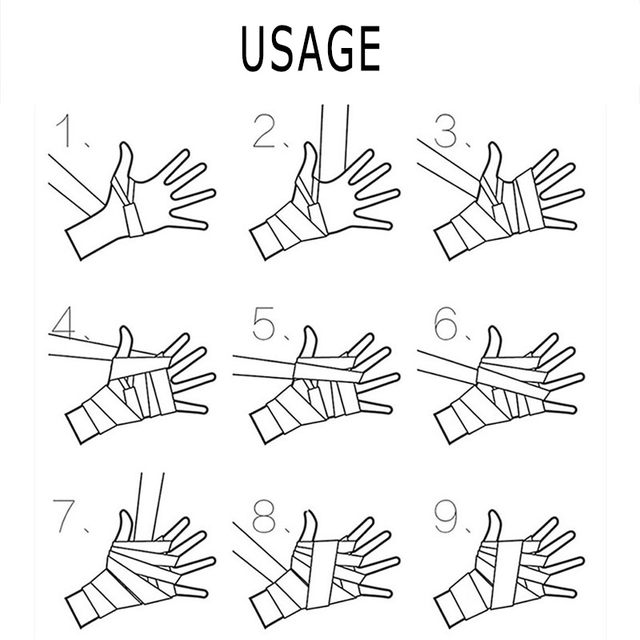 USAGE

1.

2.

3.

4.

5.

6.

7.

8.

9.