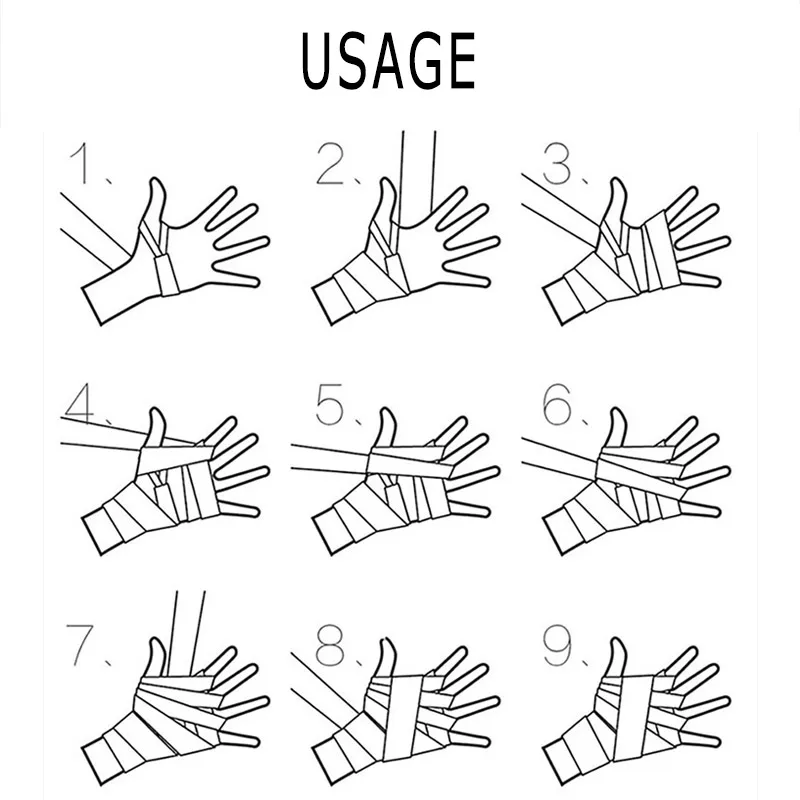 USAGE

1.

2.

3.

4.

5.

6.

7.

8.

9.