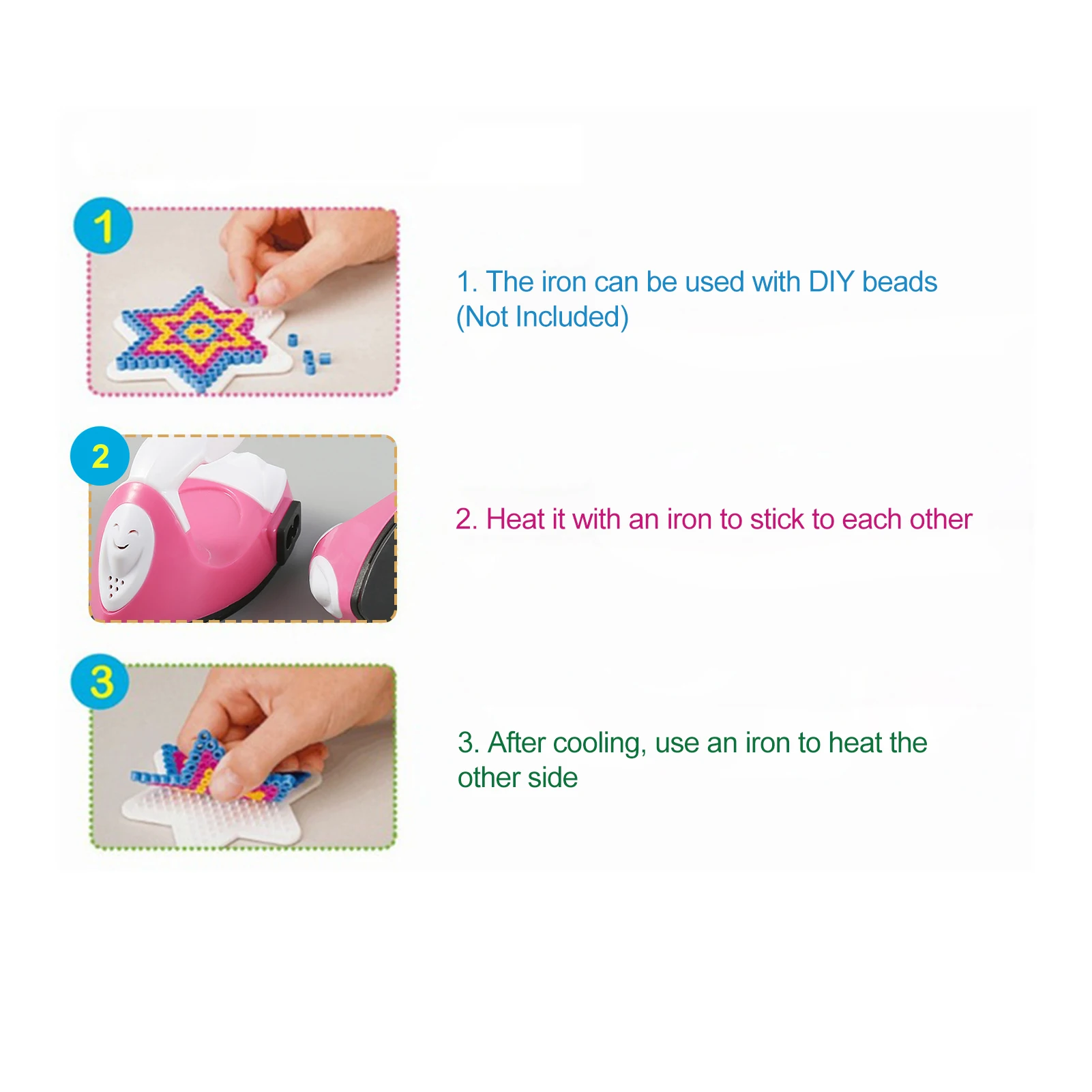 1

1. The iron can be used with DIY beads (Not Included)

2

2. Heat it with an iron to stick to each other

3

3. After cooling, use an iron to heat the other side