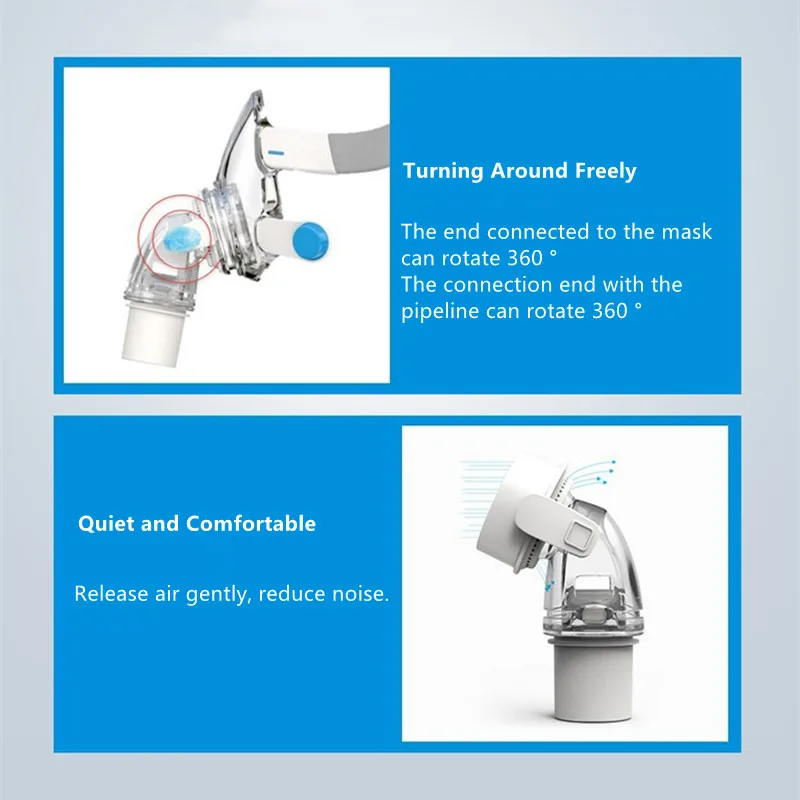 Turning Around Freely

The end connected to the mask can rotate 360 °
The connection end with the pipeline can rotate 360 °

Quiet and Comfortable

Release air gently, reduce noise.