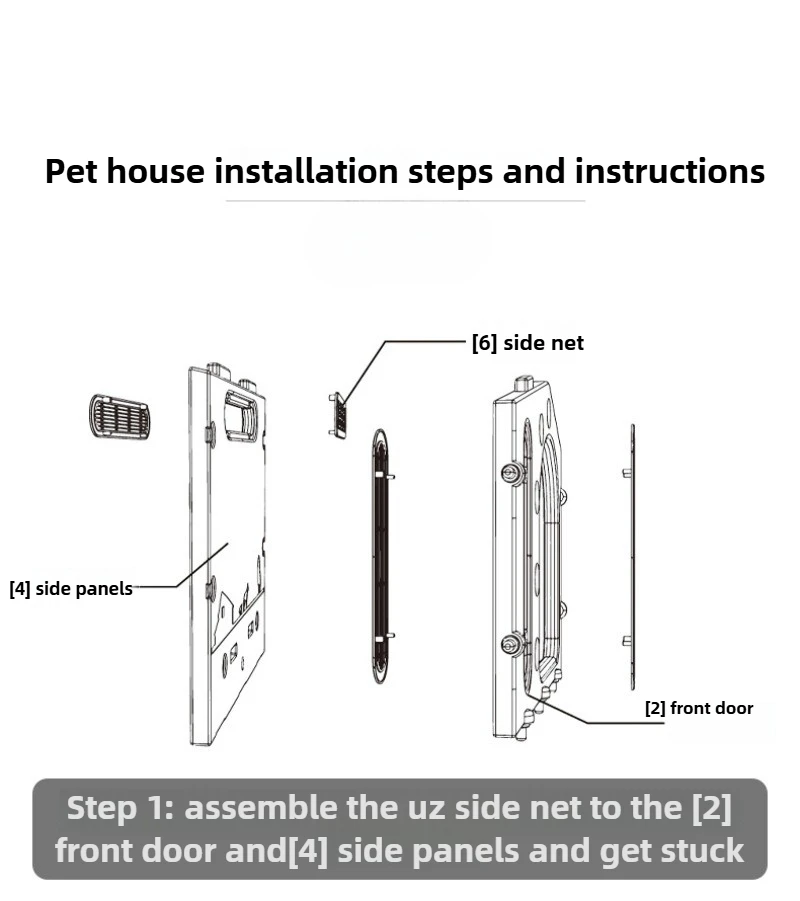 Pet house installation steps and instructions

[6] side net

[4] side panels

[2] front door

Step 1: assemble the uz side net to the [2] front door and[4] side panels and get stuck