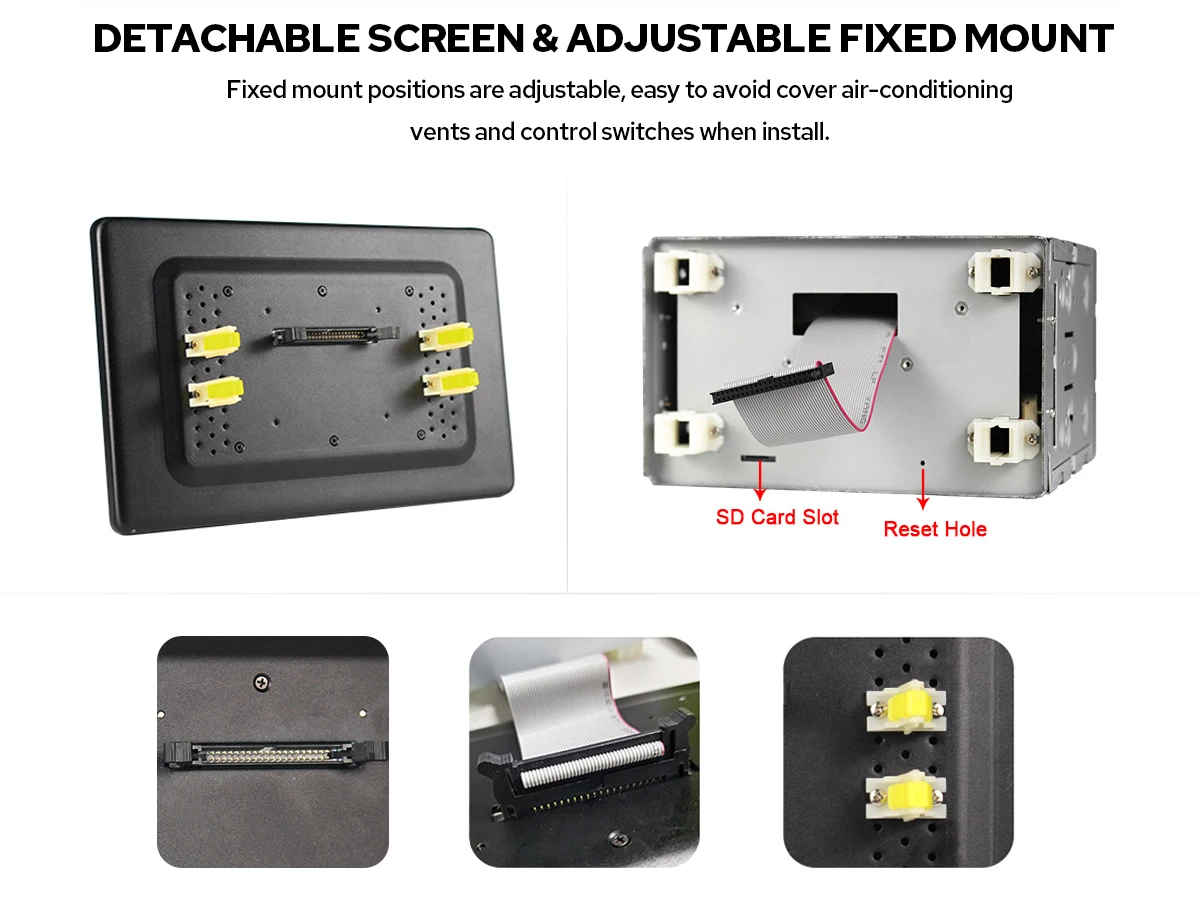 DETACHABLE SCREEN & ADJUSTABLE FIXED MOUNT

Fixed mount positions are adjustable, easy to avoid cover air-conditioning vents and control switches when install.

SD Card Slot

Reset Hole