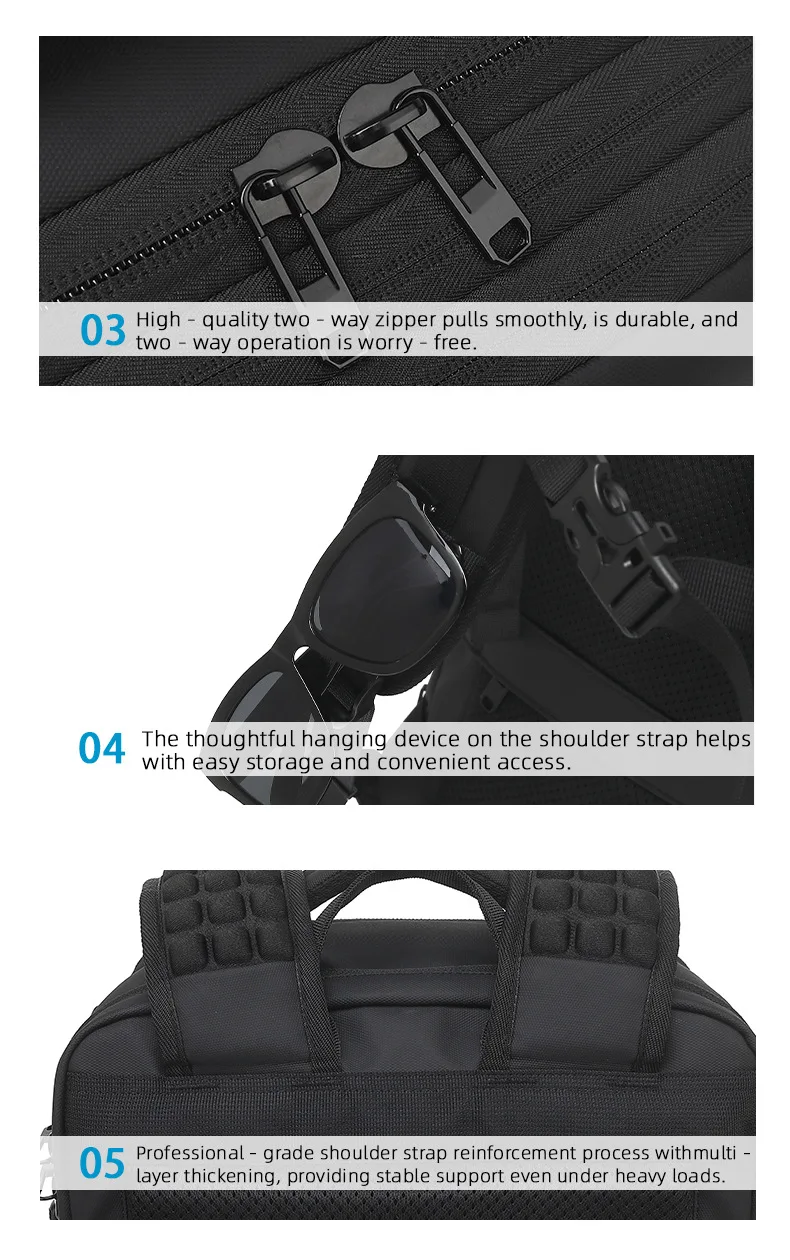 03 High - quality two - way zipper pulls smoothly, is durable, and two - way operation is worry - free.

04 The thoughtful hanging device on the shoulder strap helps with easy storage and convenient access.

05 Professional - grade shoulder strap reinforcement process withmulti - layer thickening, providing stable support even under heavy loads.