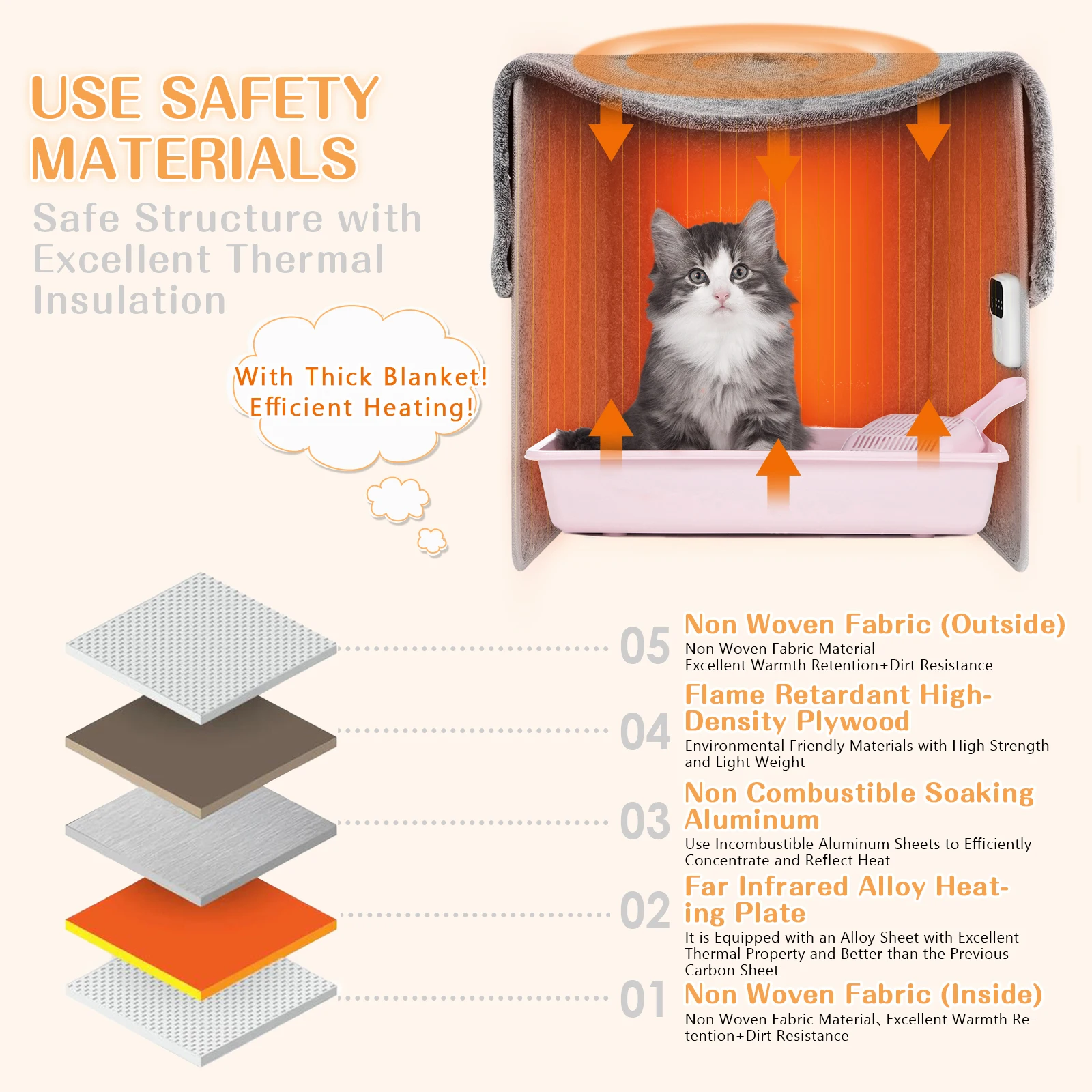 USE SAFETY MATERIALS

Safe Structure with Excellent Thermal Insulation

With Thick Blanket! Efficient Heating!

05 Non Woven Fabric (Outside)
Non Woven Fabric Material
Excellent Warmth Retention+Dirt Resistance

04 Flame Retardant High-Density Plywood
Environmental Friendly Materials with High Strength and Light Weight

03 Non Combustible Soaking Aluminum
Use Incombustible Aluminum Sheets to Efficiently Concentrate and Reflect Heat

02 Far Infrared Alloy Heating Plate
It is Equipped with an Alloy Sheet with Excellent Thermal Property and Better than the Previous Carbon Sheet

01 Non Woven Fabric (Inside)
Non Woven Fabric Material、Excellent Warmth Retention+Dirt Resistance