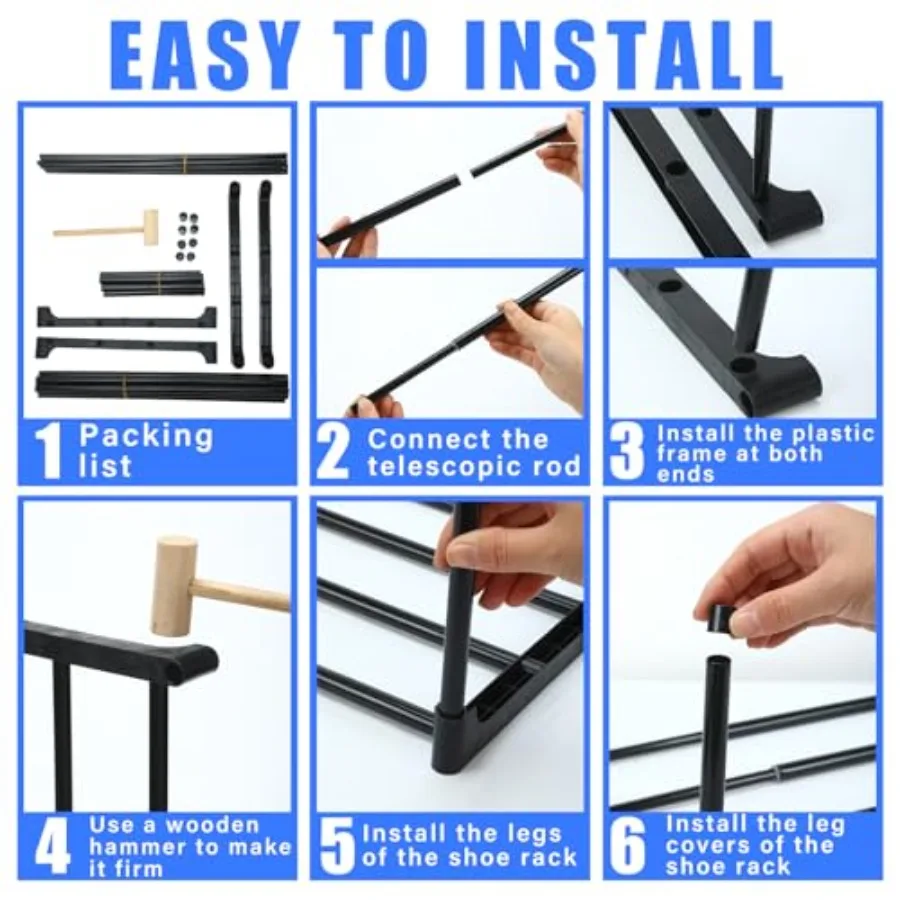 EASY TO INSTALL

1 Packing list

2 Connect the telescopic rod

3 Install the plastic frame at both ends

4 Use a wooden hammer to make it firm

5 Install the legs of the shoe rack

6 Install the leg covers of the shoe rack