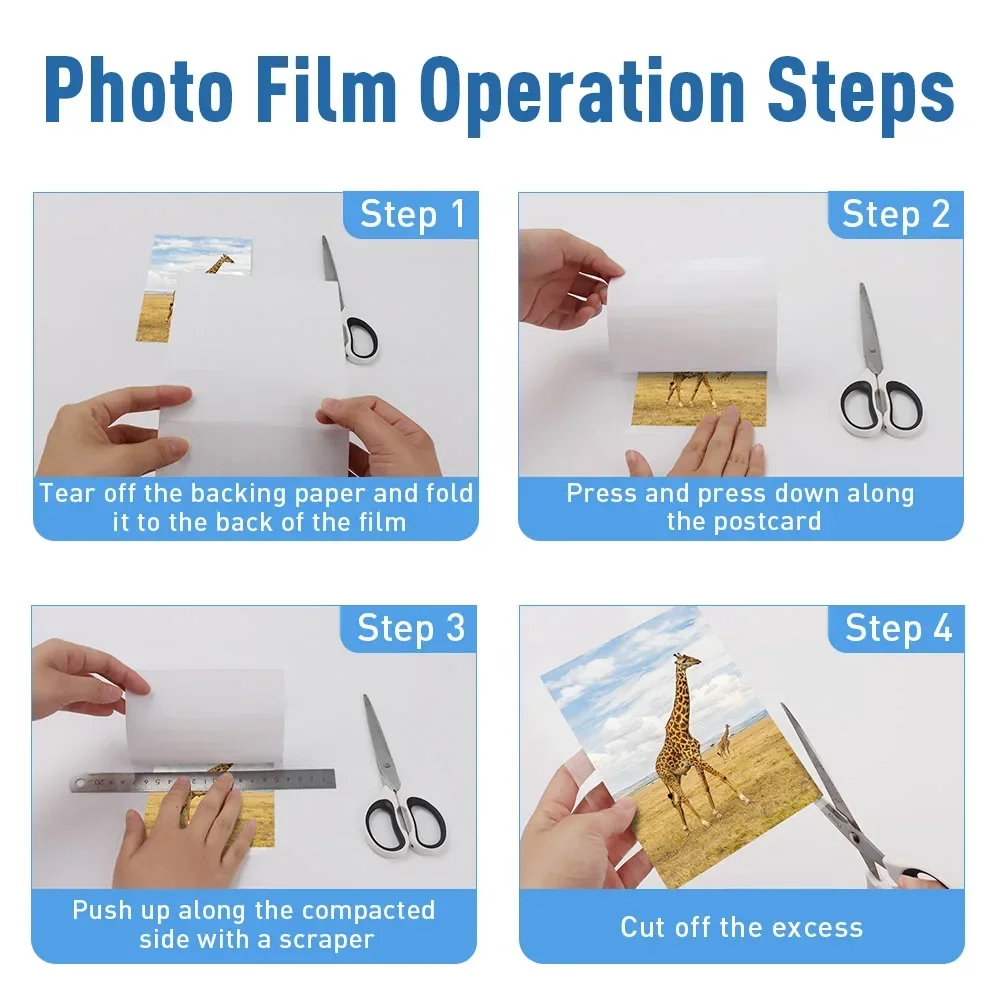 Photo Film Operation Steps

Step 1

Tear off the backing paper and fold it to the back of the film

Step 2

Press and press down along the postcard

Step 3

Push up along the compacted side with a scraper

Step 4

Cut off the excess